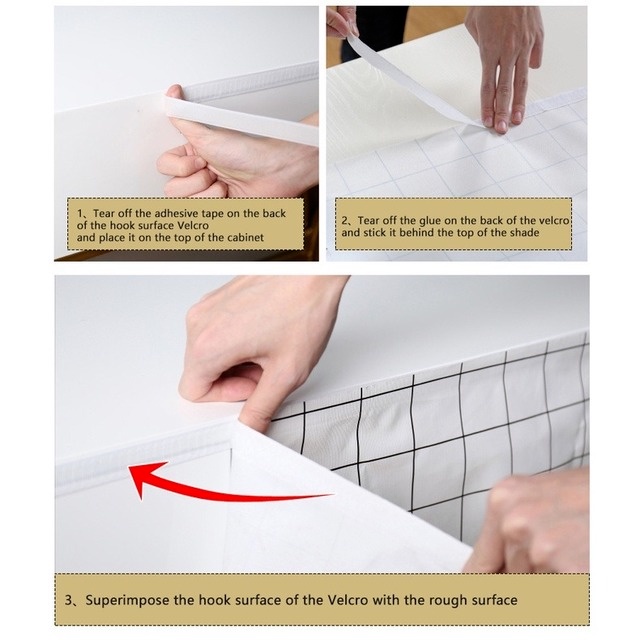 1、Tear off the adhesive tape on the back of the hook surface Velcro
and place it on the top of the cabinet

2、Tear off the glue on the back of the velcro and stick it behind the top of the shade

3、Superimpose the hook surface of the Velcro with the rough surface