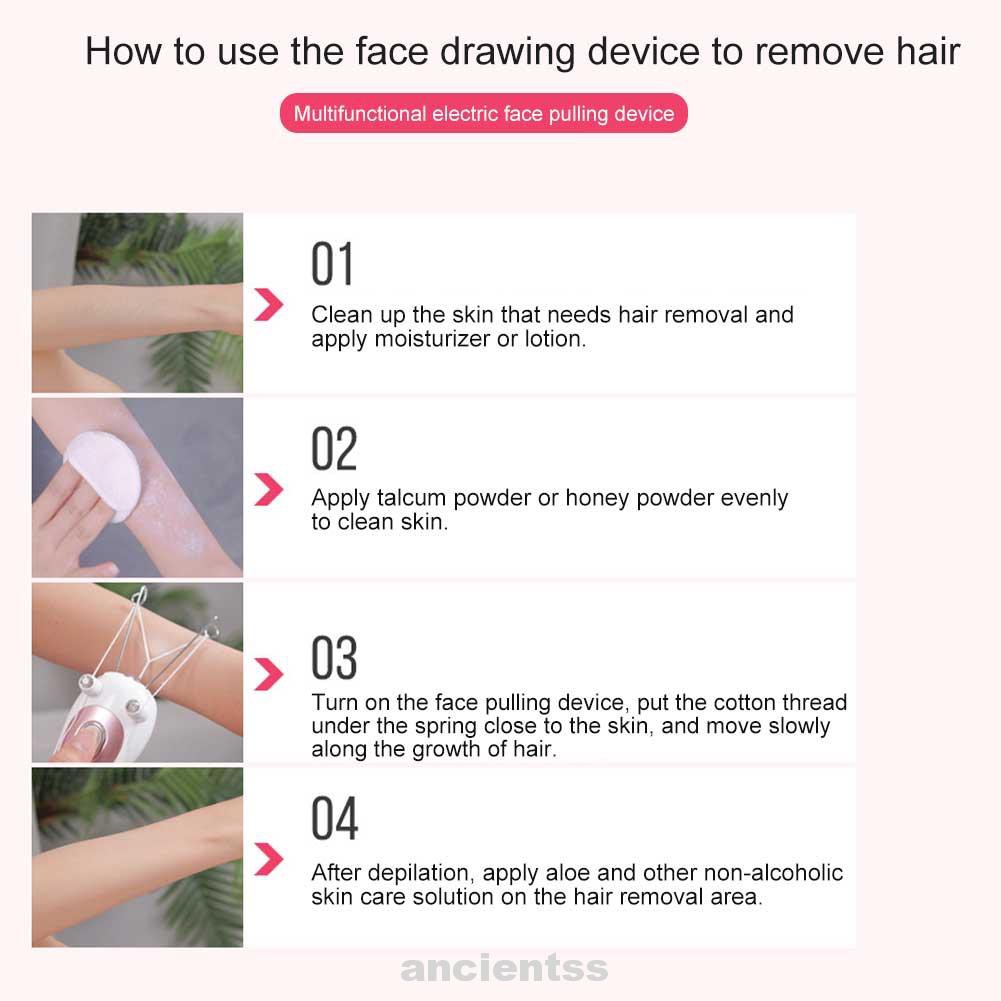 How to use the face drawing device to remove hair

Multifunctional electric face pulling device

01

Clean up the skin that needs hair removal and apply moisturizer or lotion.

02

Apply talcum powder or honey powder evenly to clean skin.

03

Turn on the face pulling device, put the cotton thread under the spring close to the skin, and move slowly along the growth of hair.

04

After depilation, apply aloe and other non-alcoholic skin care solution on the hair removal area.

ancientss