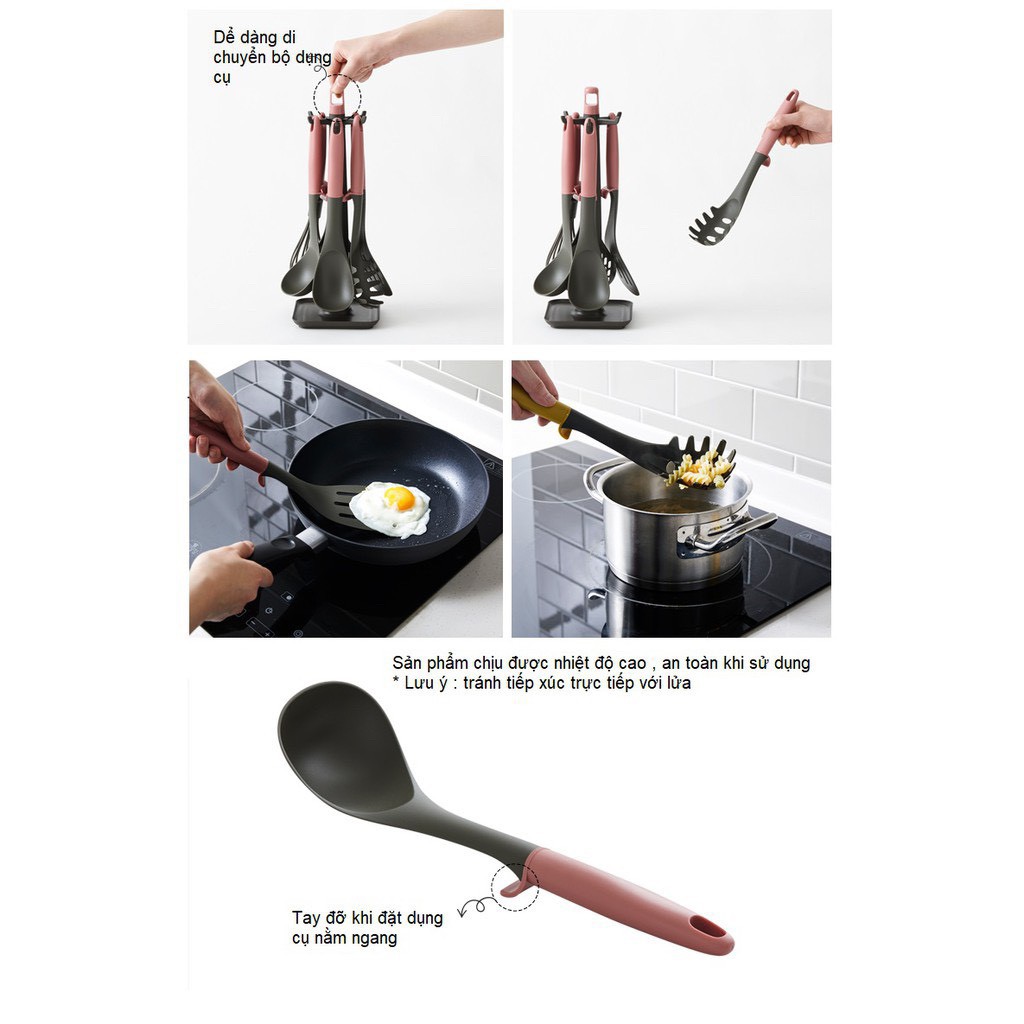 Dễ dàng di chuyển bộ dụng cụ

Sản phẩm chịu được nhiệt độ cao , an toàn khi sử dụng
* Lưu ý : tránh tiếp xúc trực tiếp với lửa

Tay đỡ khi đặt dụng cụ nằm ngang