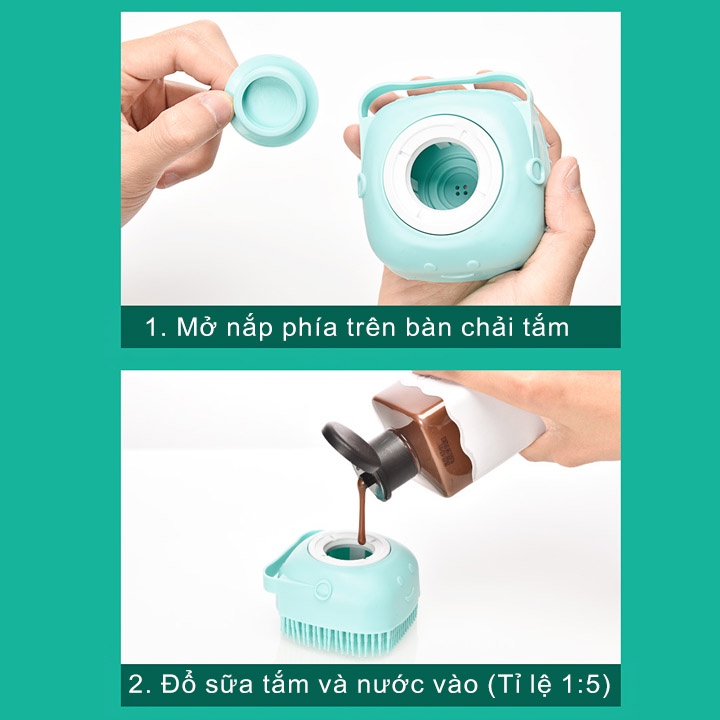 1. Mở nắp phía trên bàn chải tắm

2. Đổ sữa tắm và nước vào (Tỉ lệ 1:5)