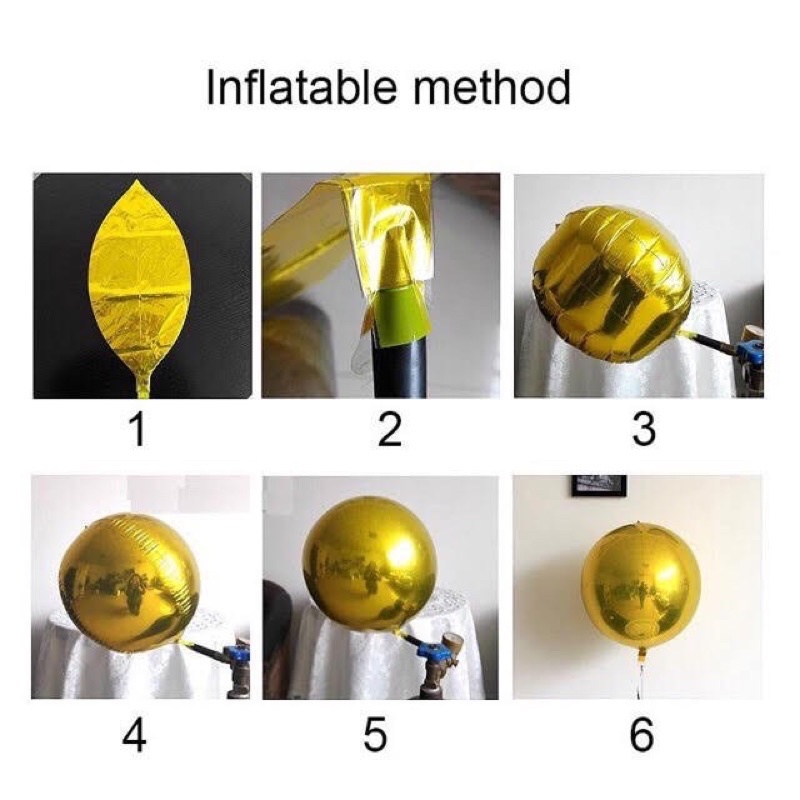 Inflatable method

1

2

3

4

5

6