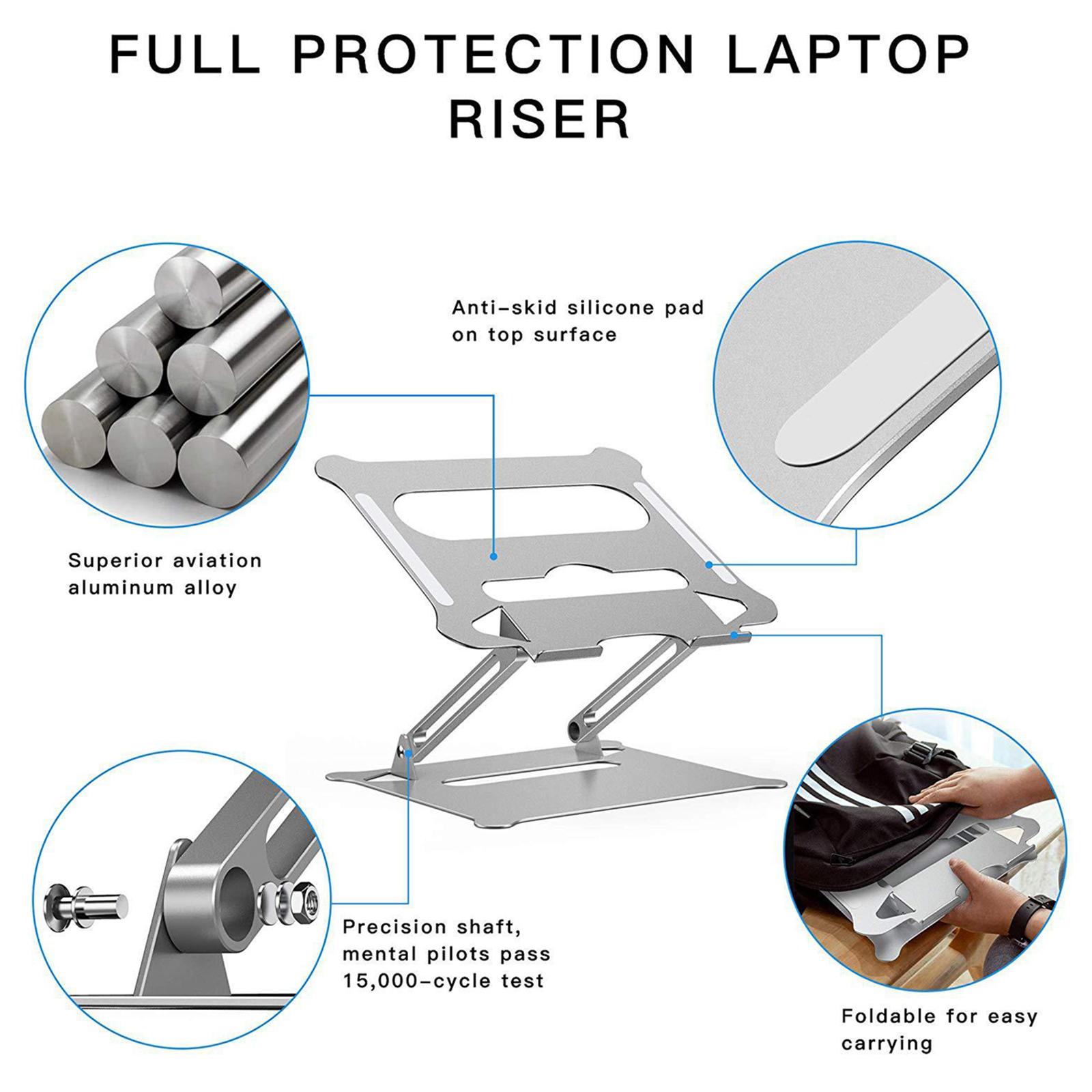 FULL PROTECTION LAPTOP RISER

Anti-skid silicone pad on top surface

Superior aviation aluminum alloy

Precision shaft, mental pilots pass 15,000-cycle test

Foldable for easy carrying