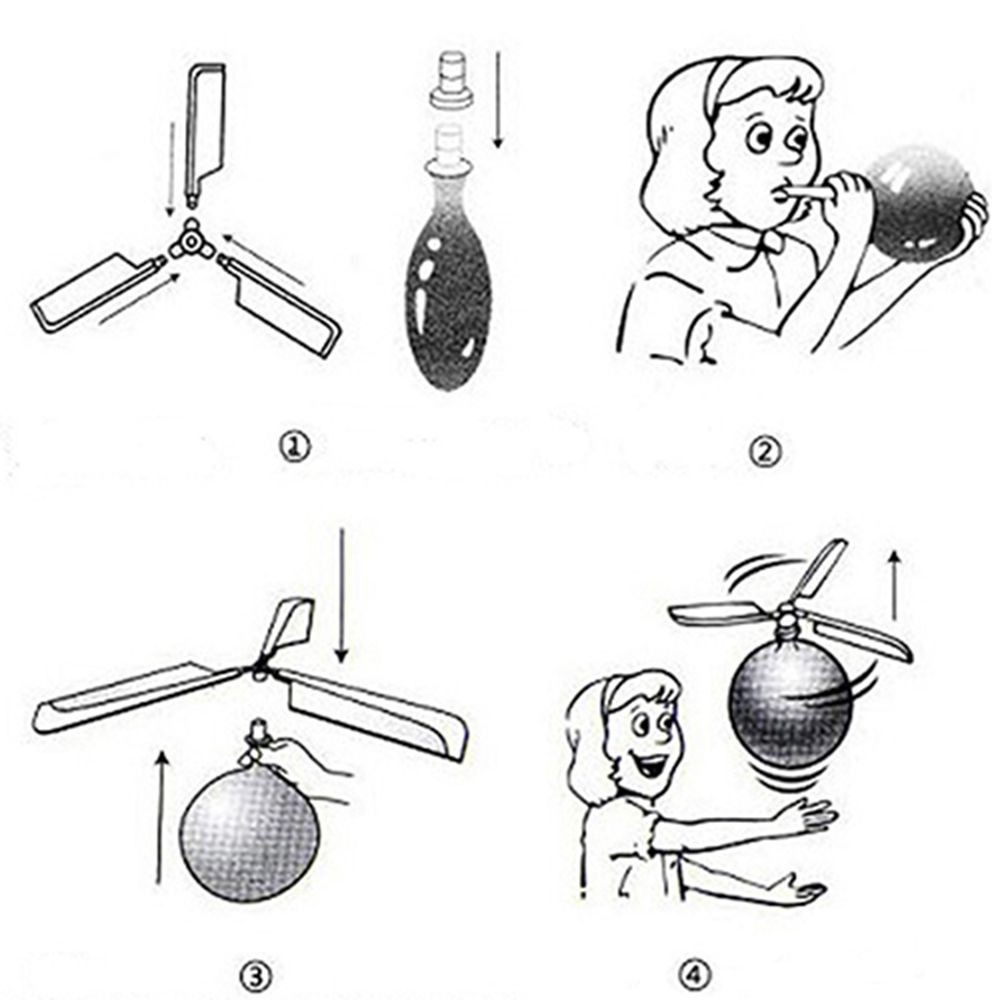 ①

②

③

④