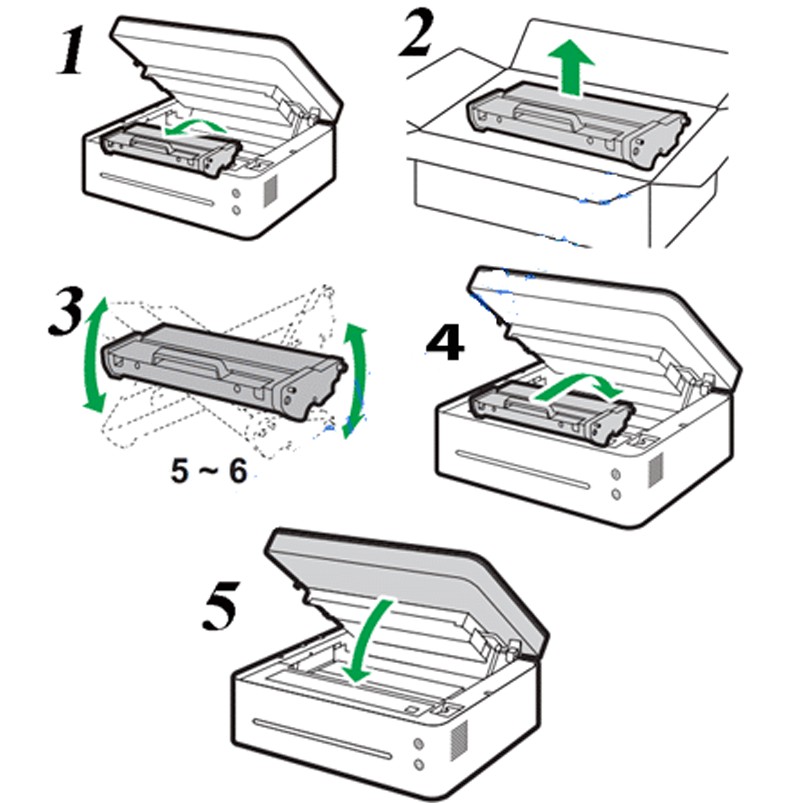 1

2

3

5 ~ 6

4

5