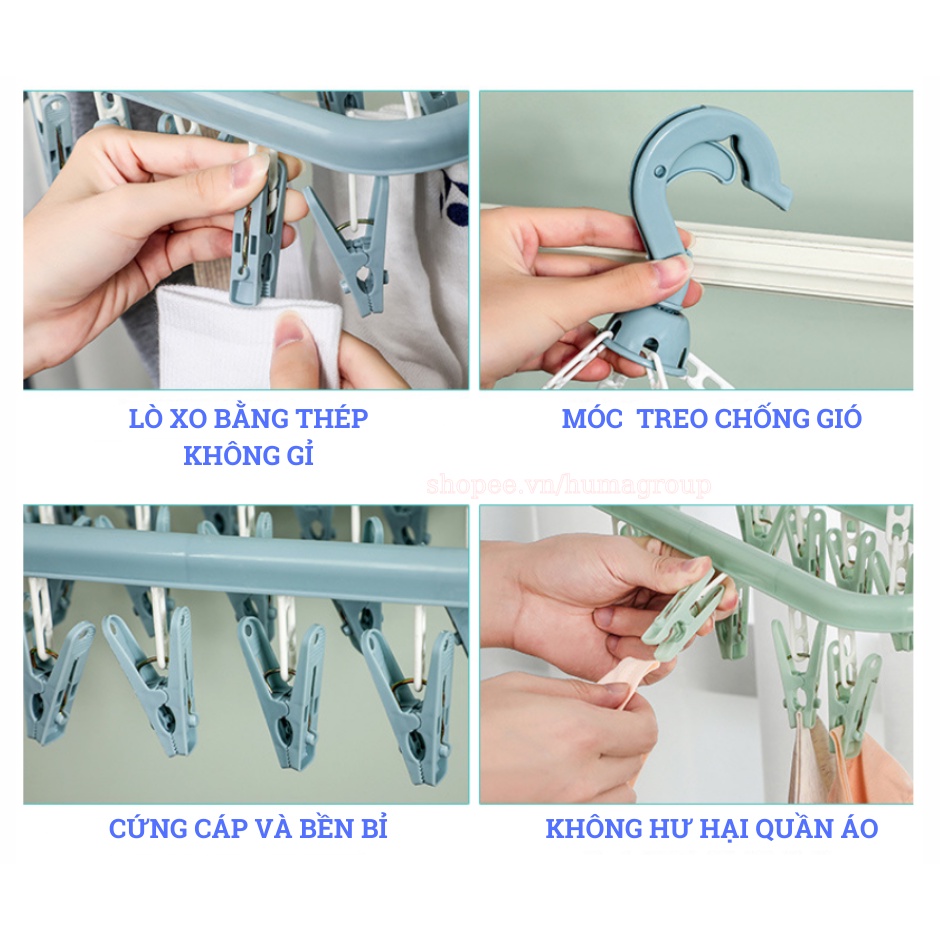 LÒ XO BẰNG THÉP KHÔNG GỈ

MÓC  TREO CHỐNG GIÓ

shopee.vn/humagroup

CỨNG CÁP VÀ BỀN BỈ

KHÔNG HƯ HẠI QUẦN ÁO