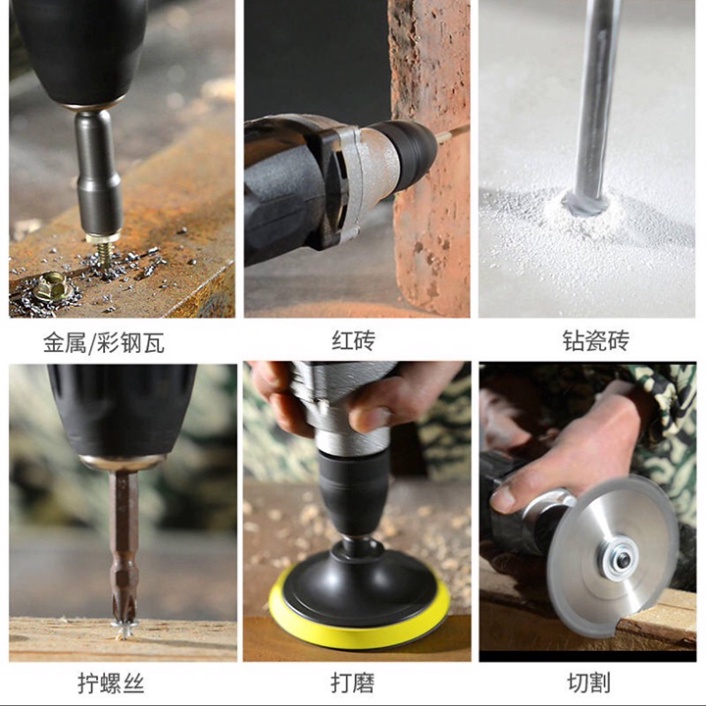 金属/彩钢瓦

红砖

钻瓷砖

拧螺丝

打磨

切割