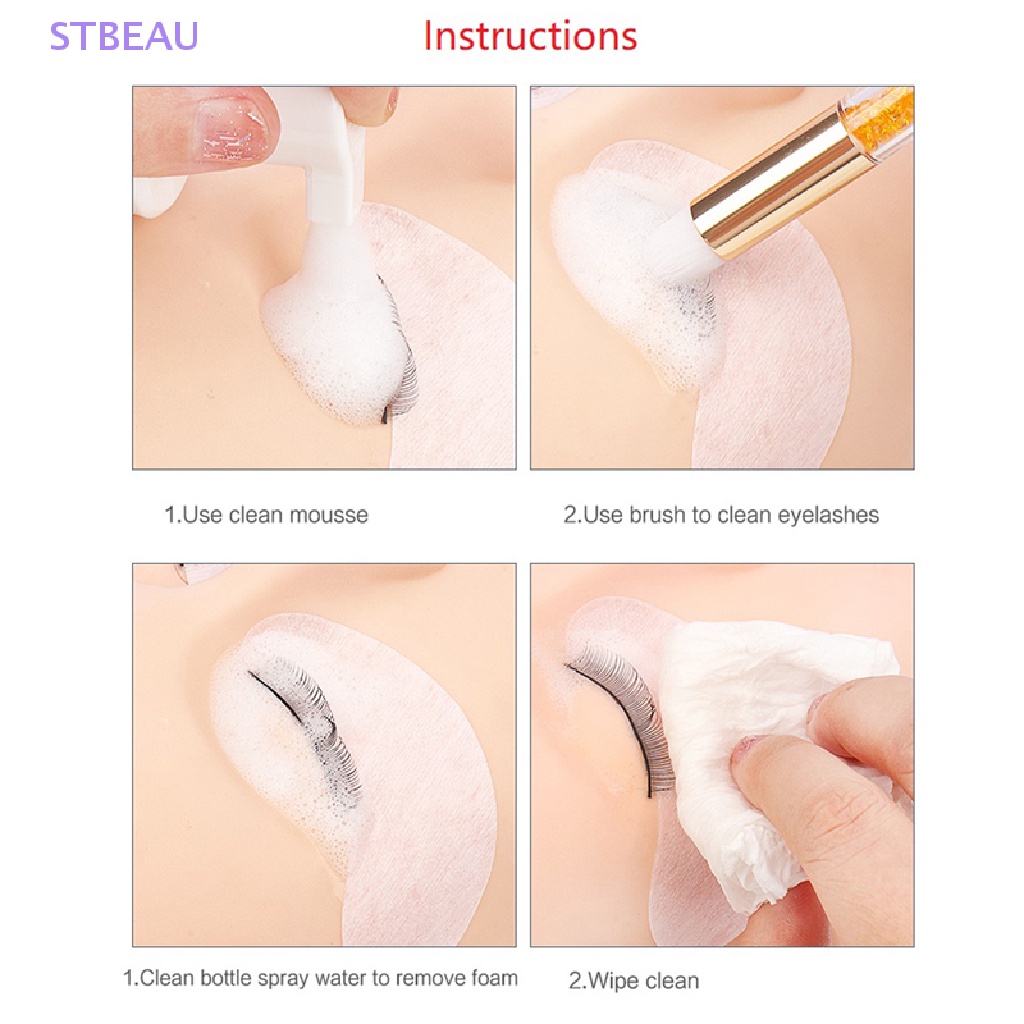 STBEAU

Instructions

1.Use clean mousse

2.Use brush to clean eyelashes

1.Clean bottle spray water to remove foam

2.Wipe clean