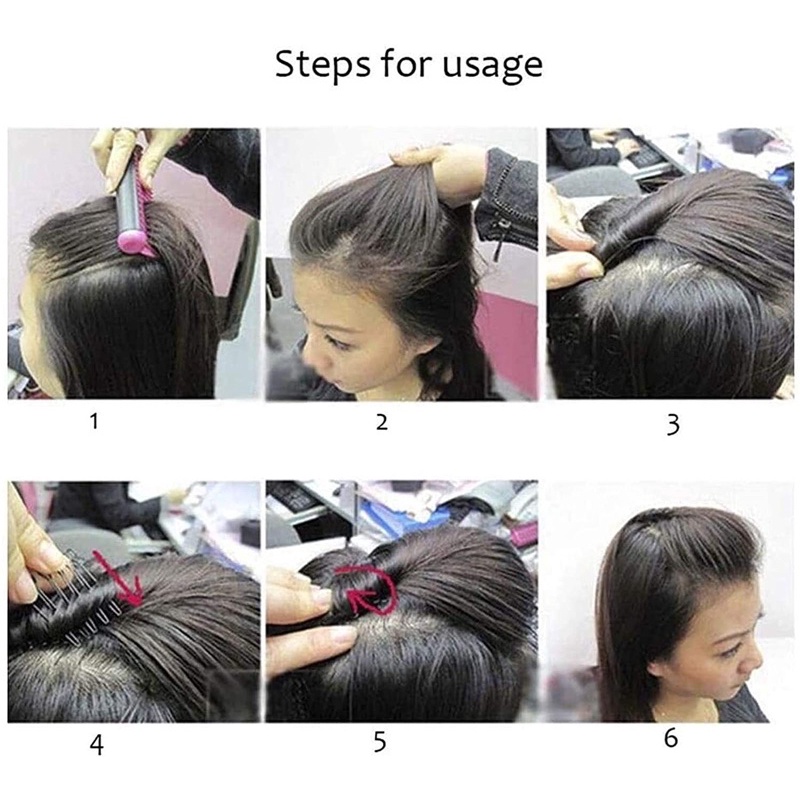 Steps for usage

1

2

3

4

5

6