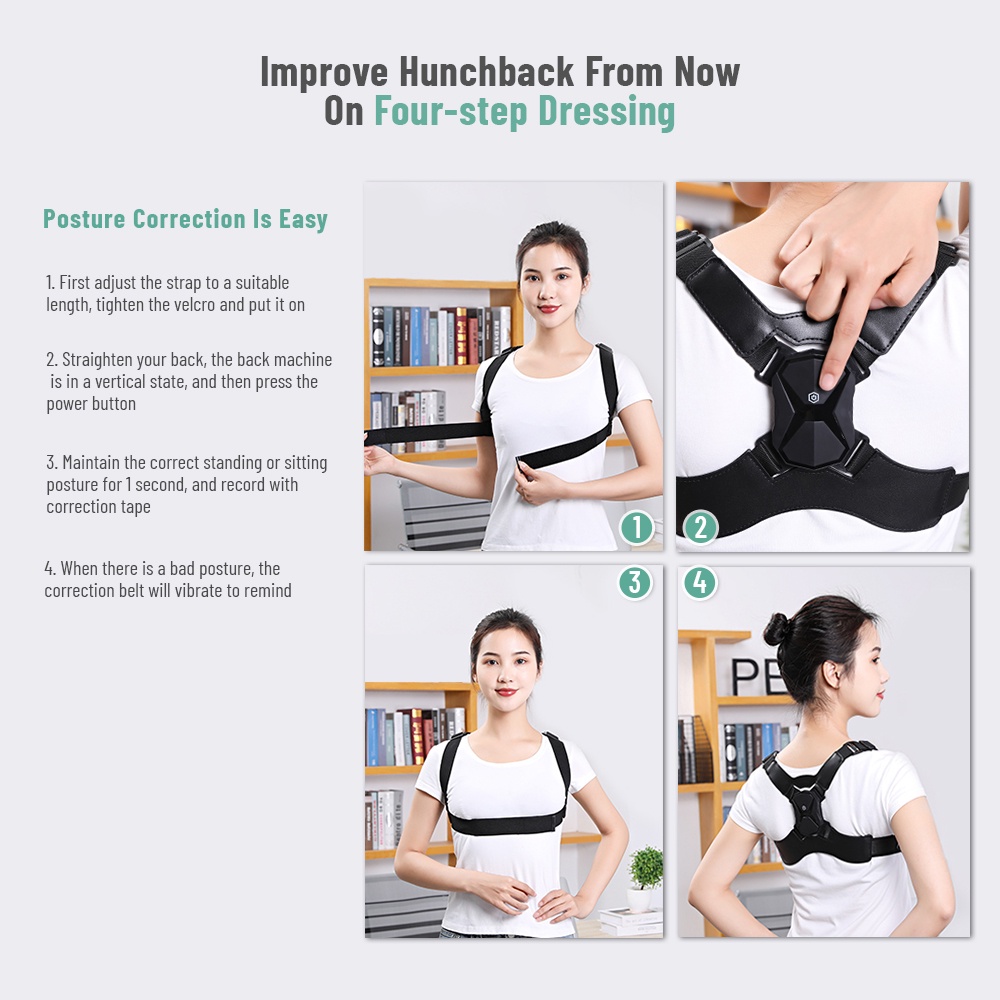 Improve Hunchback From Now
On Four-step Dressing

Posture Correction Is Easy

1. First adjust the strap to a suitable length, tighten the velcro and put it on

2. Straighten your back, the back machine is in a vertical state, and then press the power button

3. Maintain the correct standing or sitting posture for 1 second, and record with correction tape

4. When there is a bad posture, the correction belt will vibrate to remind

1

2

3

4

PE