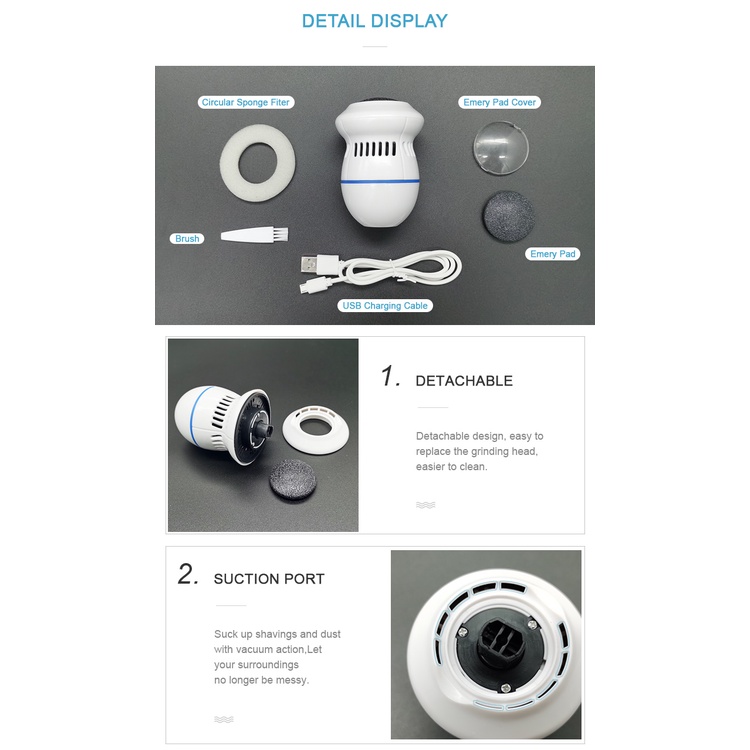 DETAIL DISPLAY

Circular Sponge Fiter

Emery Pad Cover

Brush

Emery Pad

USB Charging Cable

1. DETACHABLE

Detachable design, easy to replace the grinding head, easier to clean.

2. SUCTION PORT

Suck up shavings and dust with vacuum action,Let your surroundings no longer be messy.