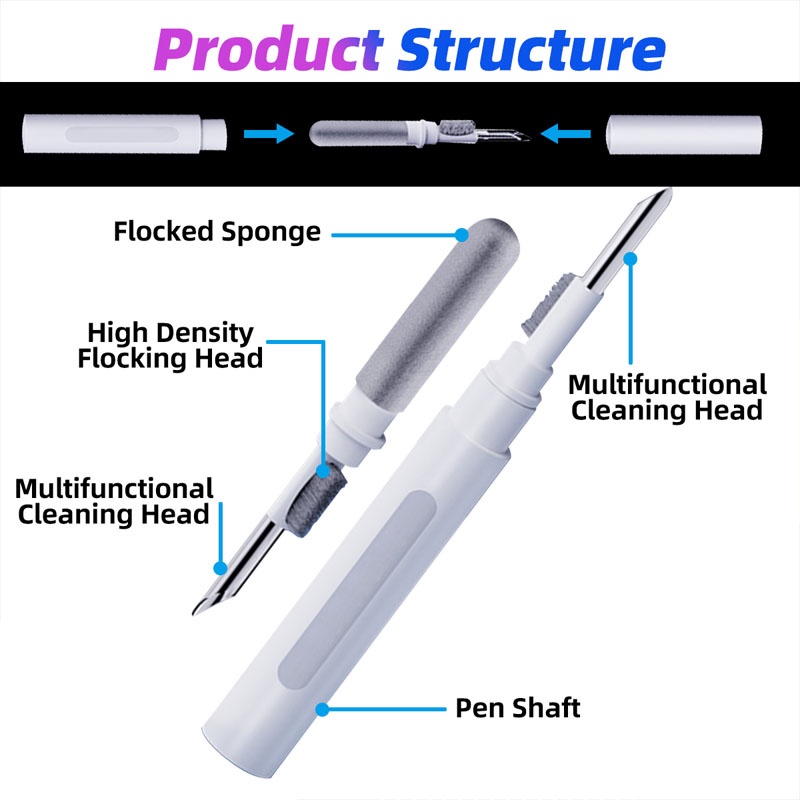 Product Structure

Flocked Sponge

High Density Flocking Head

Multifunctional Cleaning Head

Multifunctional Cleaning Head

Pen Shaft