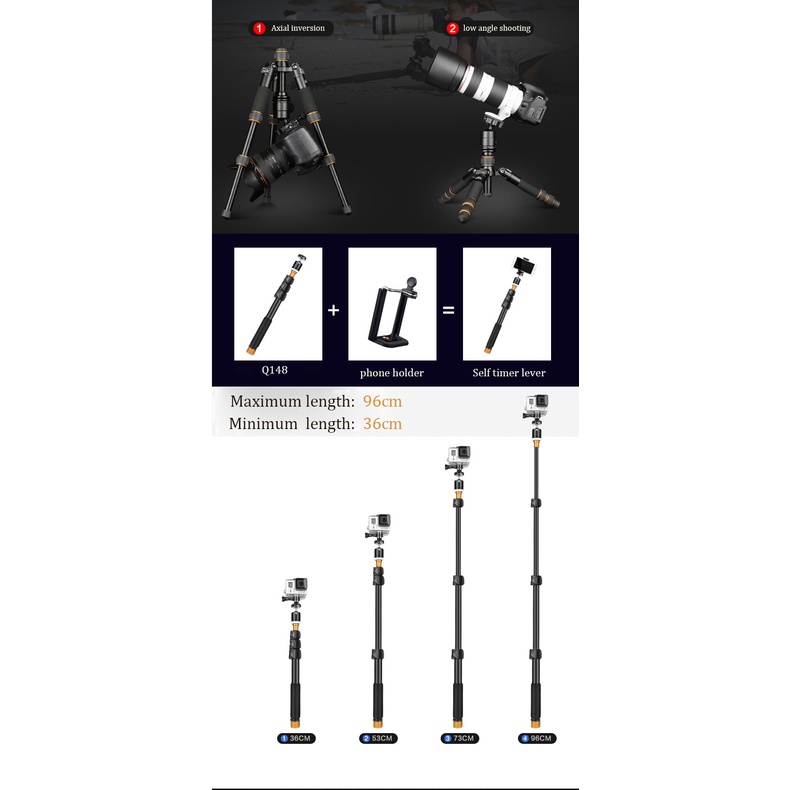 1 Axial inversion

2 low angle shooting

Q148

+

phone holder

=

Self timer lever

Maximum length: 96cm
Minimum length: 36cm

1 36CM

2 53CM

3 73CM

4 96CM