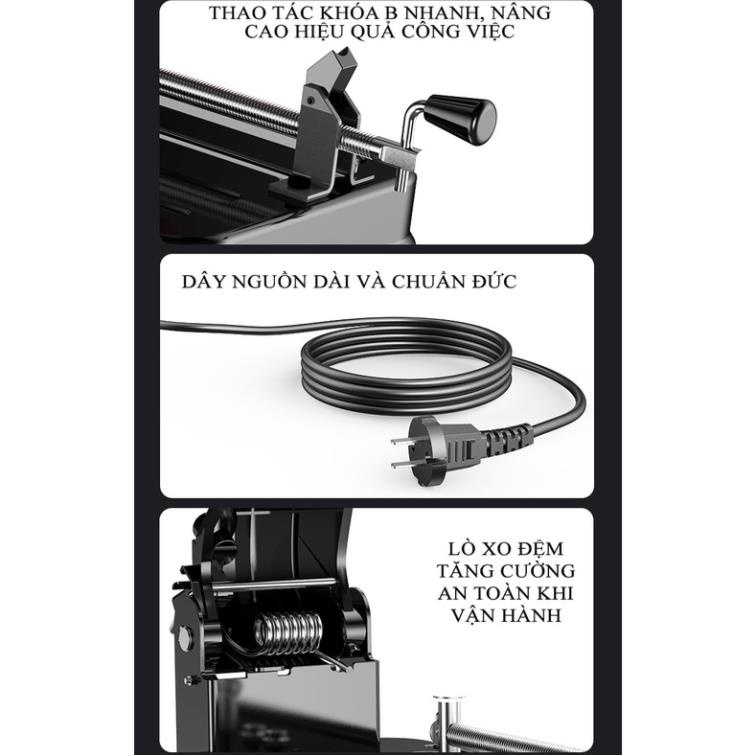 THAO TÁC KHÓA B NHANH, NÂNG CAO HIỆU QUẢ CÔNG VIỆC

DÂY NGUỒN DÀI VÀ CHUẨN ĐỨC

LÒ XO ĐỆM TĂNG CƯỜNG AN TOÀN KHI VẬN HÀNH