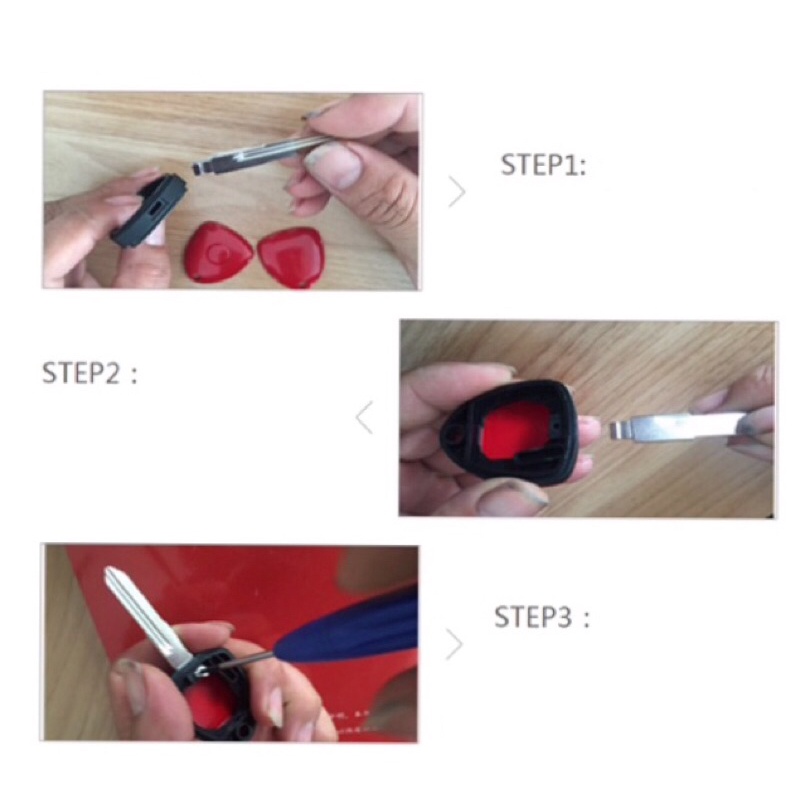 STEP1:

STEP2 :

STEP3 :