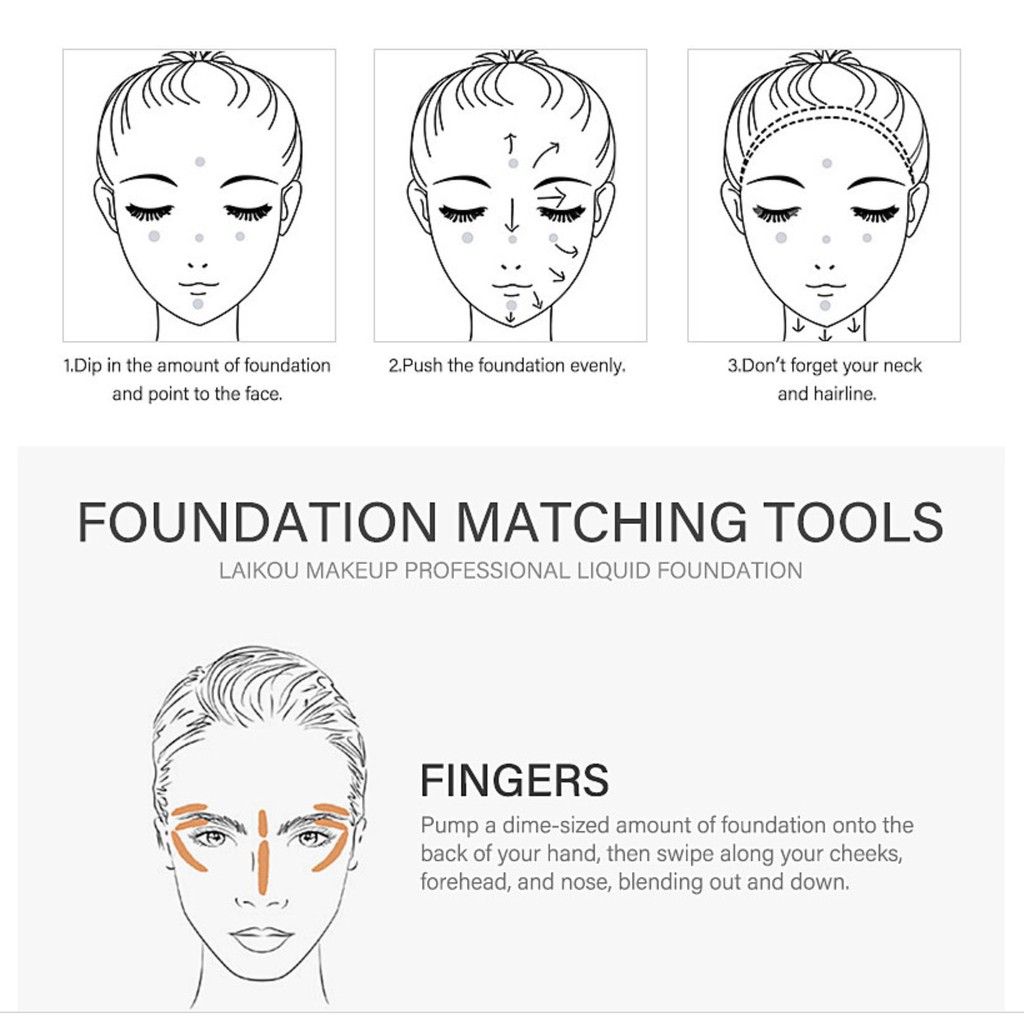 1.Dip in the amount of foundation and point to the face.

2.Push the foundation evenly.

3.Don't forget your neck and hairline.

FOUNDATION MATCHING TOOLS

LAIKOU MAKEUP PROFESSIONAL LIQUID FOUNDATION

FINGERS

Pump a dime-sized amount of foundation onto the back of your hand, then swipe along your cheeks, forehead, and nose, blending out and down.