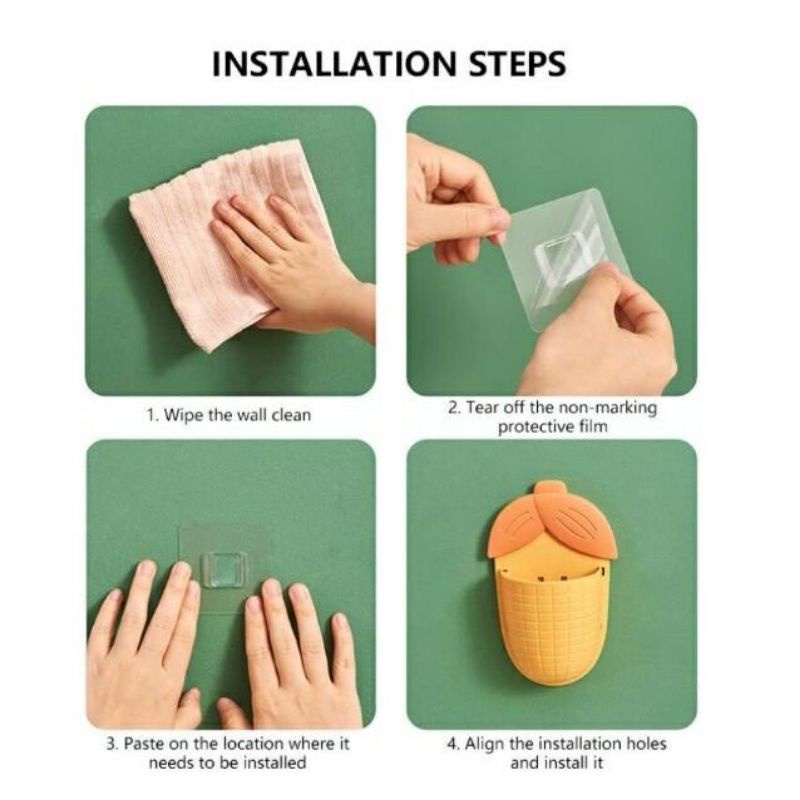 INSTALLATION STEPS

1. Wipe the wall clean

2. Tear off the non-marking protective film

3. Paste on the location where it needs to be installed

4. Align the installation holes and install it