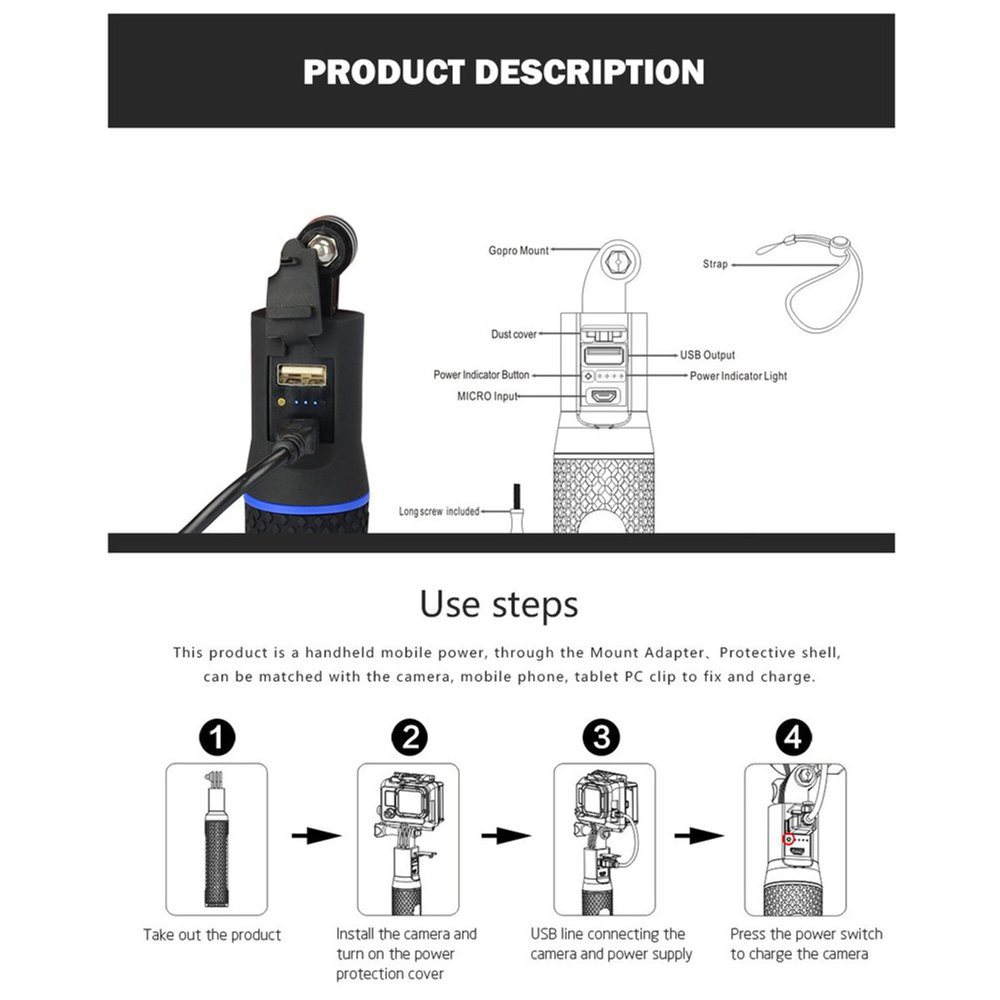 PRODUCT DESCRIPTION

Gopro Mount

Strap

Dust cover

USB Output

Power Indicator Button

Power Indicator Light

MICRO Input

Long screw included

Use steps

This product is a handheld mobile power, through the Mount Adapter、Protective shell, can be matched with the camera, mobile phone, tablet PC clip to fix and charge.

1

Take out the product

2

Install the camera and turn on the power protection cover

3

USB line connecting the camera and power supply

4

Press the power switch to charge the camera