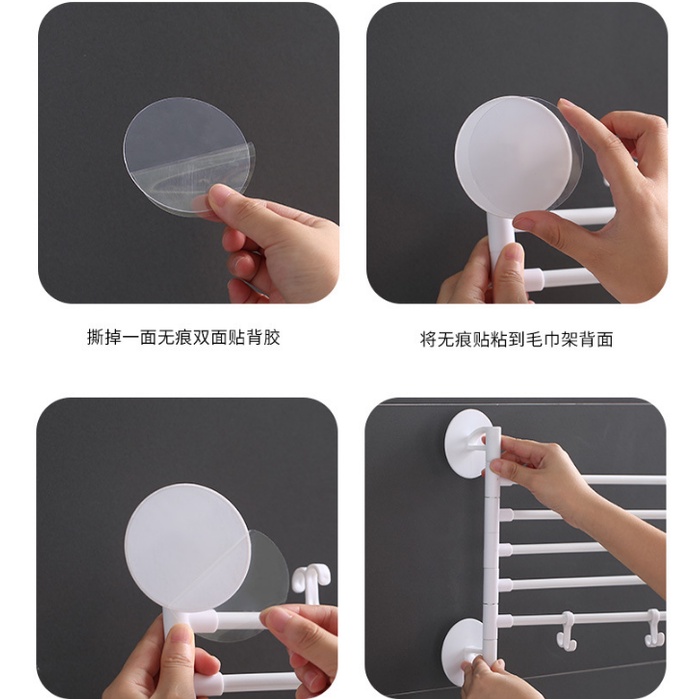 撕掉一面无痕双面贴背胶

将无痕贴粘到毛巾架背面