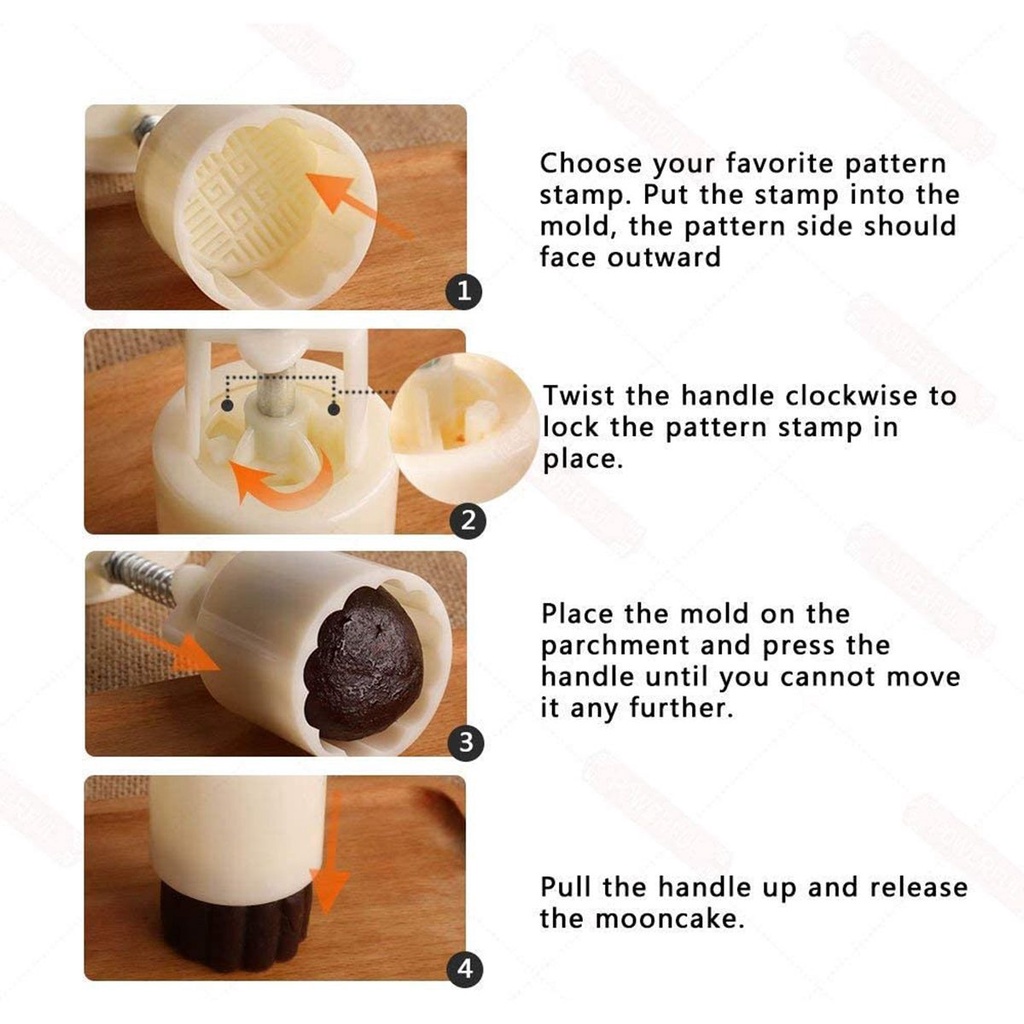 1

Choose your favorite pattern stamp. Put the stamp into the mold, the pattern side should face outward

2

Twist the handle clockwise to lock the pattern stamp in place.

3

Place the mold on the parchment and press the handle until you cannot move it any further.

4

Pull the handle up and release the mooncake.