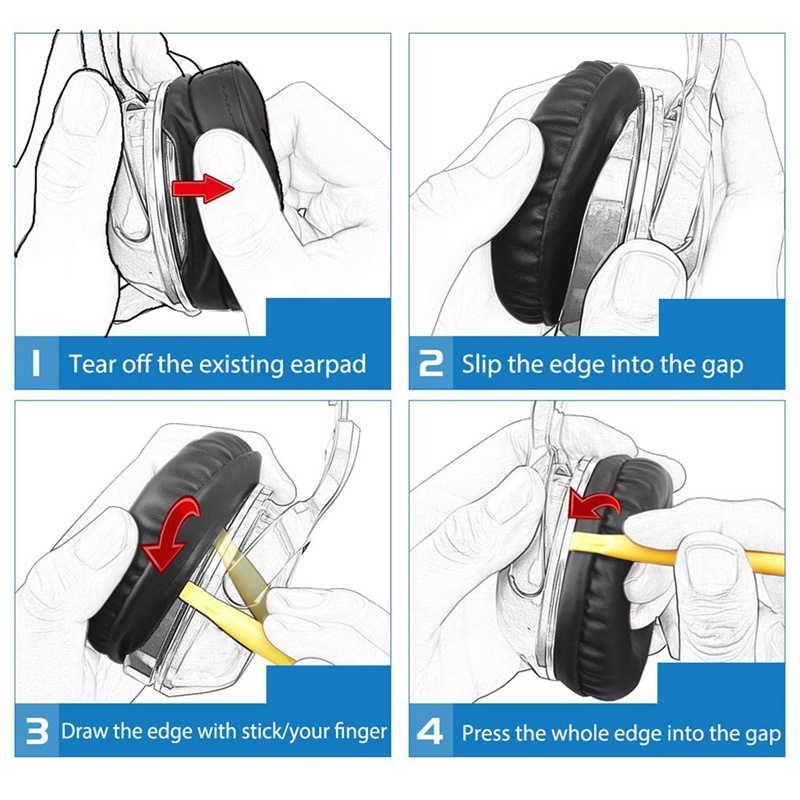 1 Tear off the existing earpad

2 Slip the edge into the gap

3 Draw the edge with stick/your finger

4 Press the whole edge into the gap