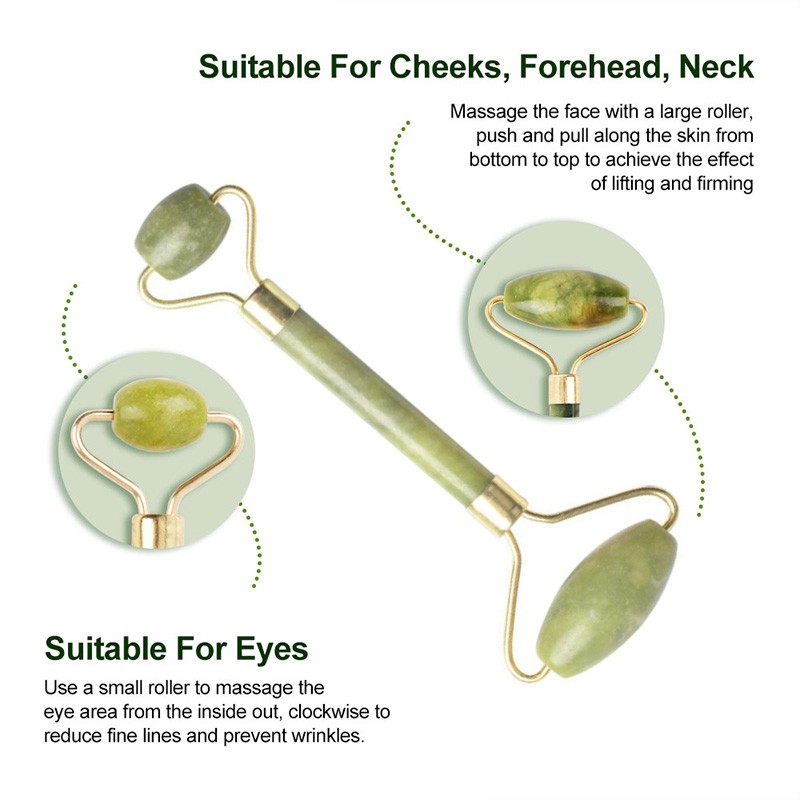 Suitable For Cheeks, Forehead, Neck

Massage the face with a large roller, push and pull along the skin from bottom to top to achieve the effect of lifting and firming

Suitable For Eyes

Use a small roller to massage the eye area from the inside out, clockwise to reduce fine lines and prevent wrinkles.