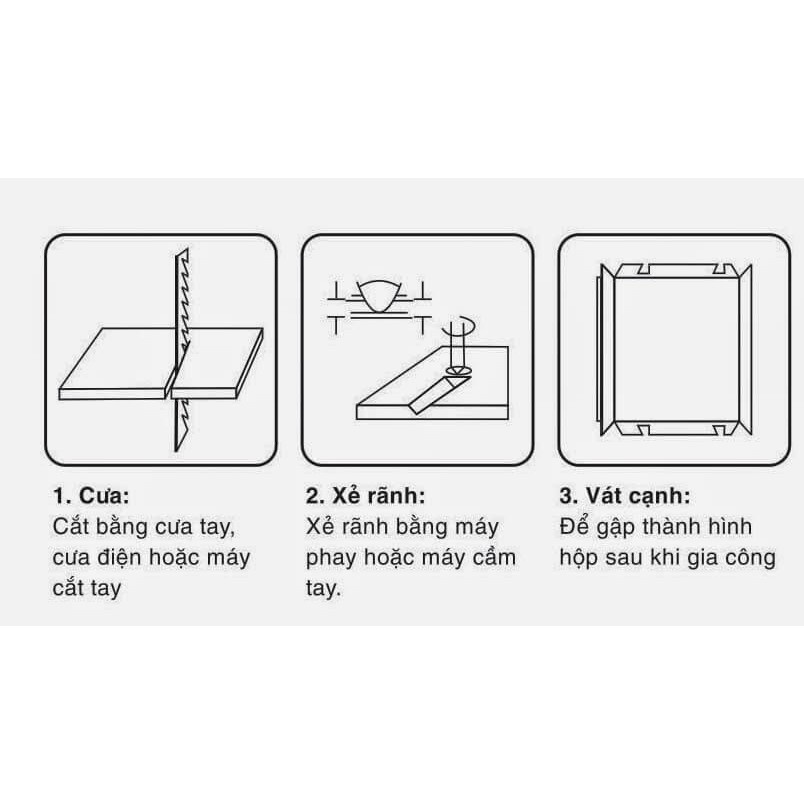 1. Cưa:
Cắt bằng cưa tay, cưa điện hoặc máy cắt tay

2. Xẻ rãnh:
Xẻ rãnh bằng máy phay hoặc máy cầm tay.

3. Vát cạnh:
Để gập thành hình hộp sau khi gia công