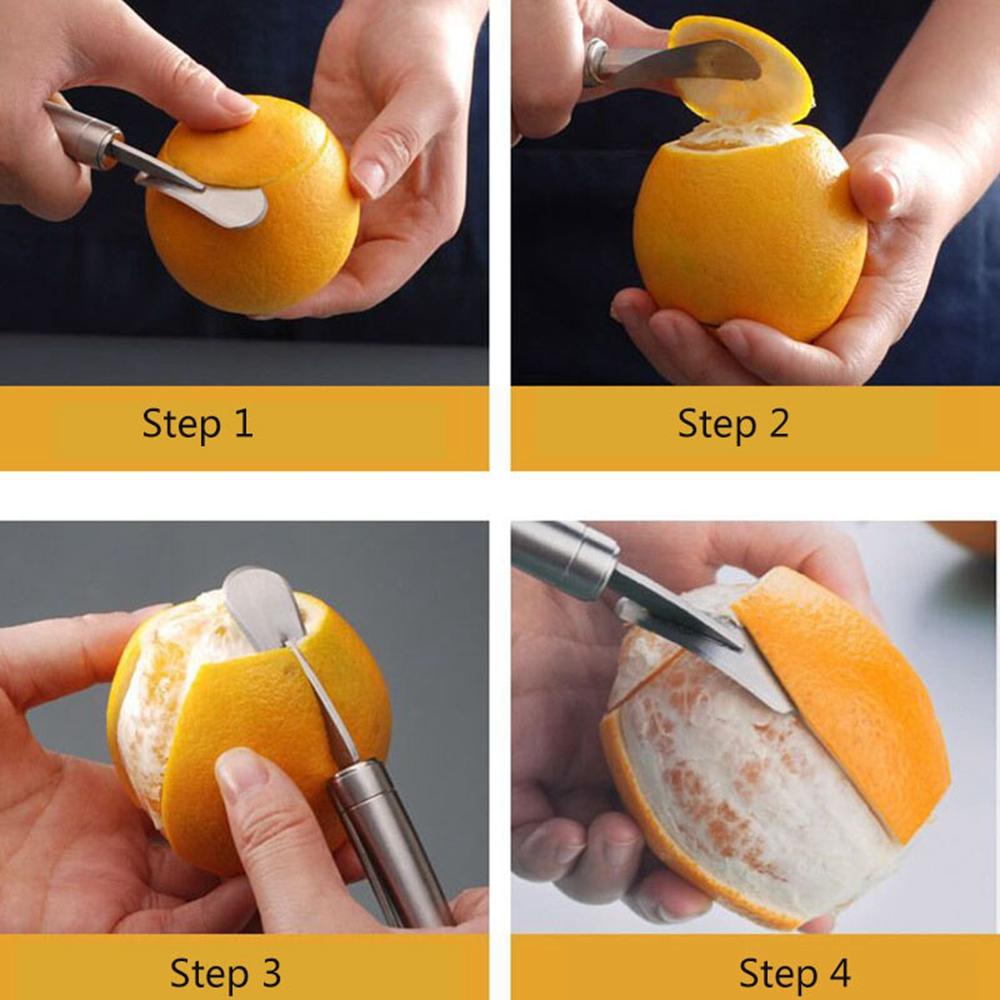 Step 1

Step 2

Step 3

Step 4