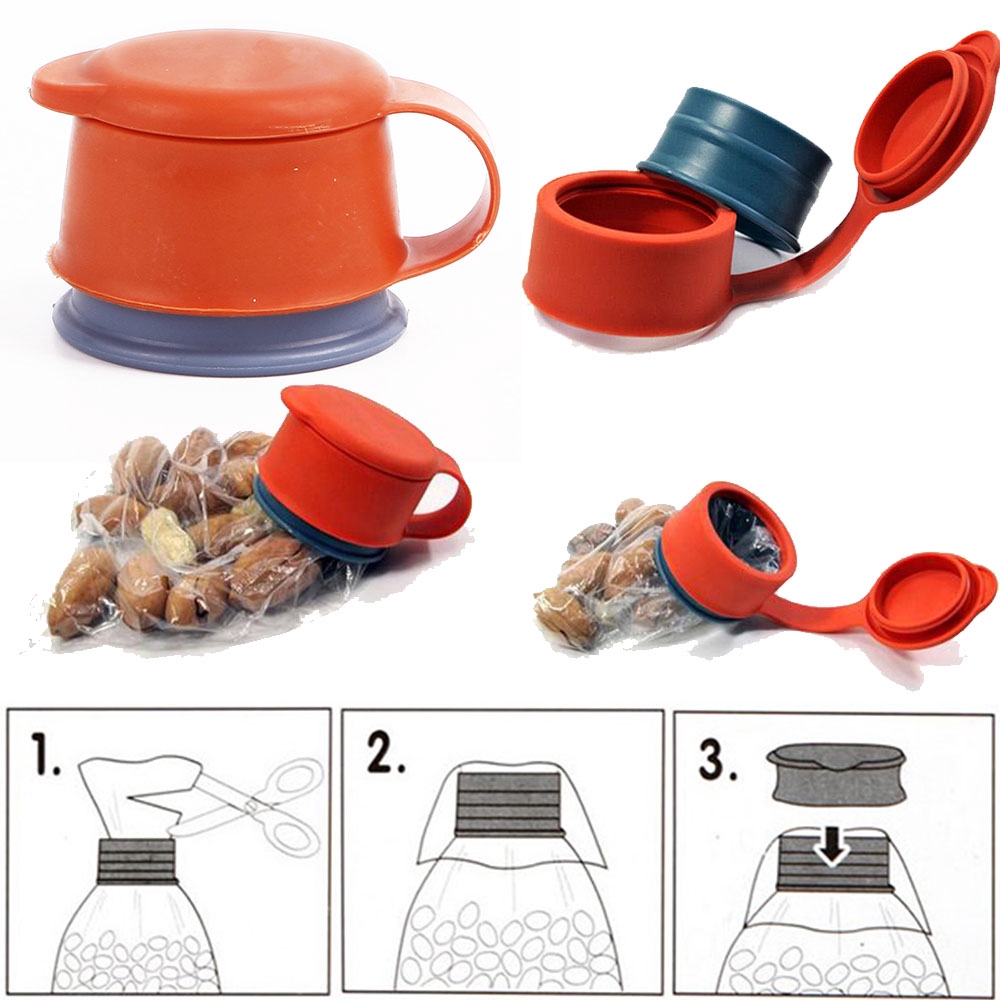 1.

2.

3.