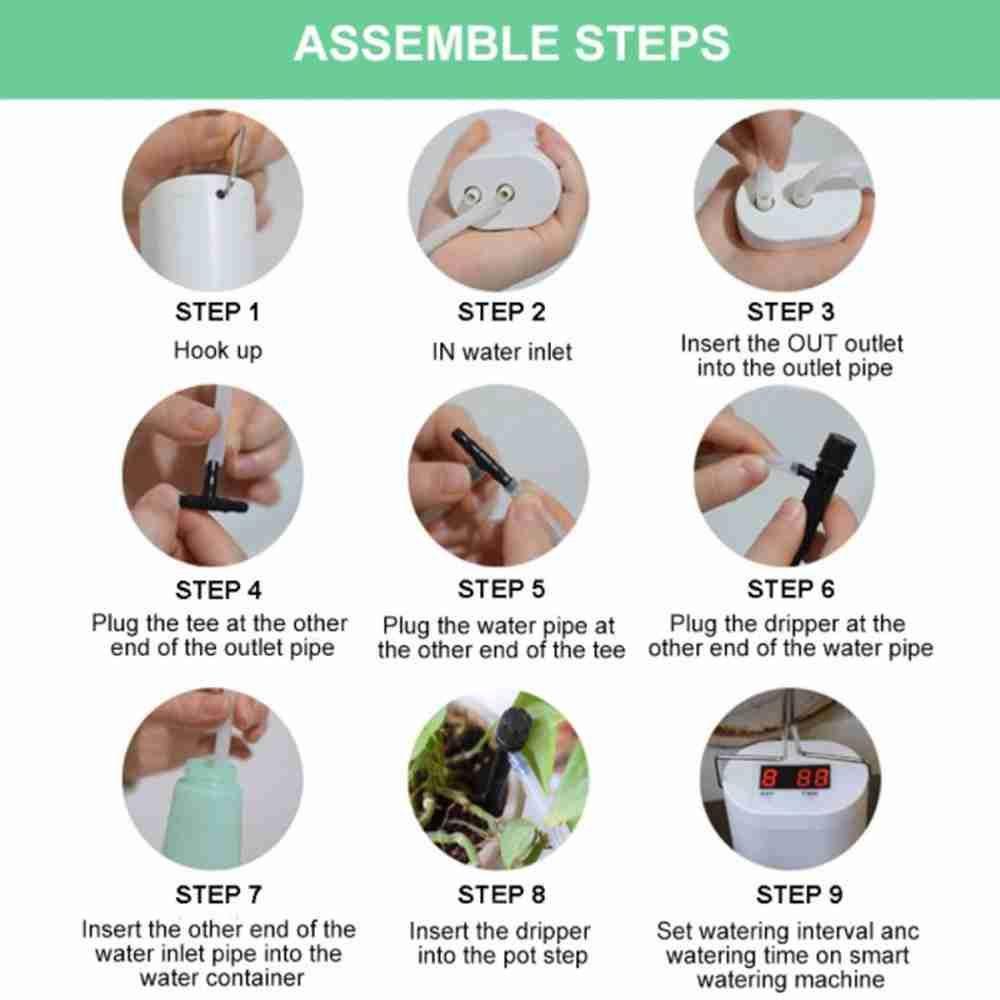 ASSEMBLE STEPS

STEP 1
Hook up

STEP 2
IN water inlet

STEP 3
Insert the OUT outlet into the outlet pipe

STEP 4
Plug the tee at the other end of the outlet pipe

STEP 5
Plug the water pipe at the other end of the tee

STEP 6
Plug the dripper at the other end of the water pipe

STEP 7
Insert the other end of the water inlet pipe into the water container

STEP 8
Insert the dripper into the pot step

8 88

STEP 9
Set watering interval anc watering time on smart watering machine