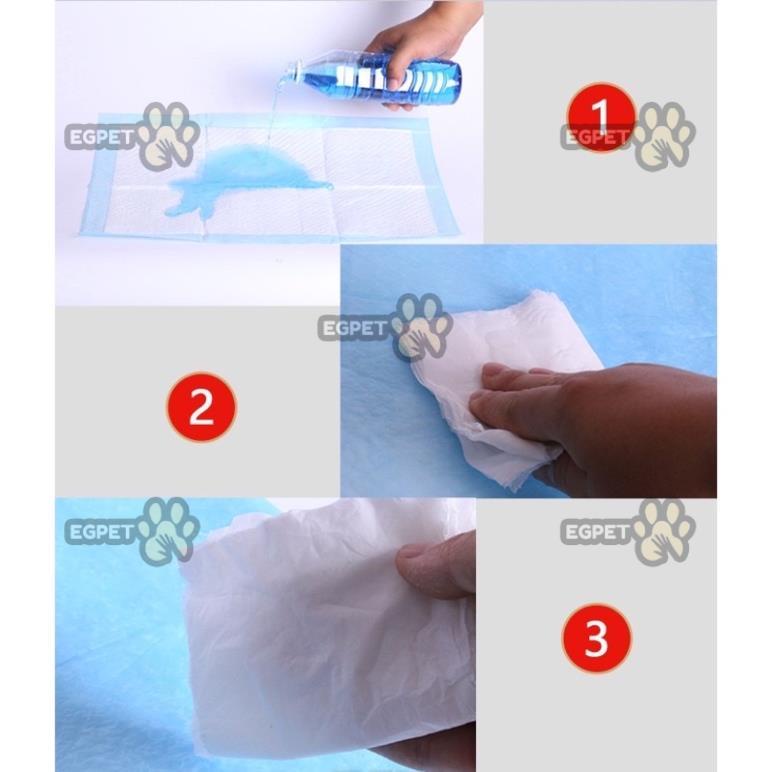 EGPET

1
EGPET

EGPET

2

EGPET

EGPET

3