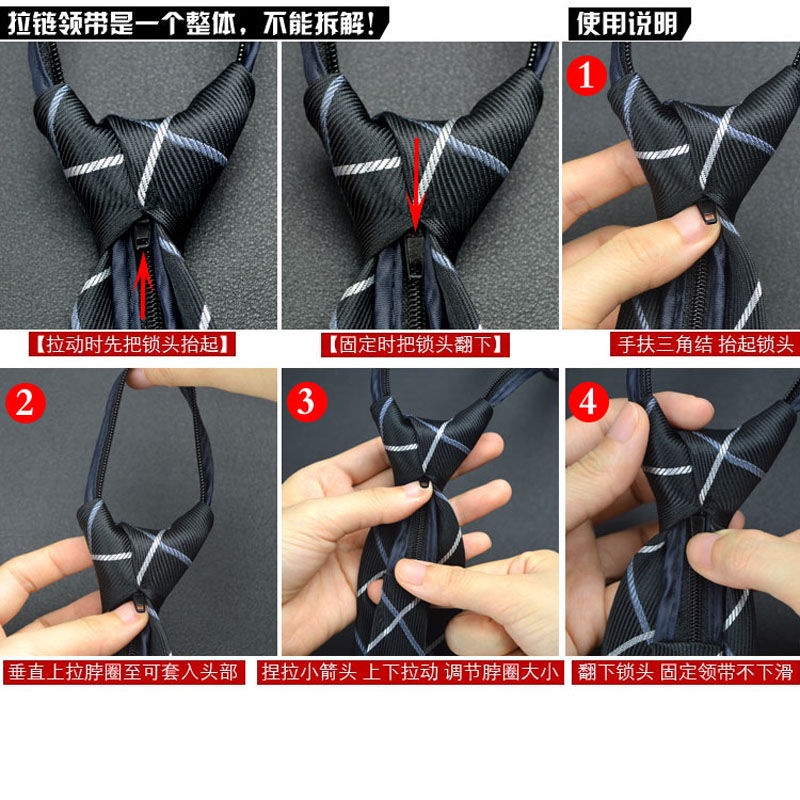 拉链领带是一个整体，不能拆解！

使用说明

【拉动时先把锁头抬起】

【固定时把锁头翻下】

1

手扶三角结 抬起锁头

2

垂直上拉脖圈至可套入头部

3

捏拉小箭头 上下拉动 调节脖圈大小

4

翻下锁头 固定领带不下滑