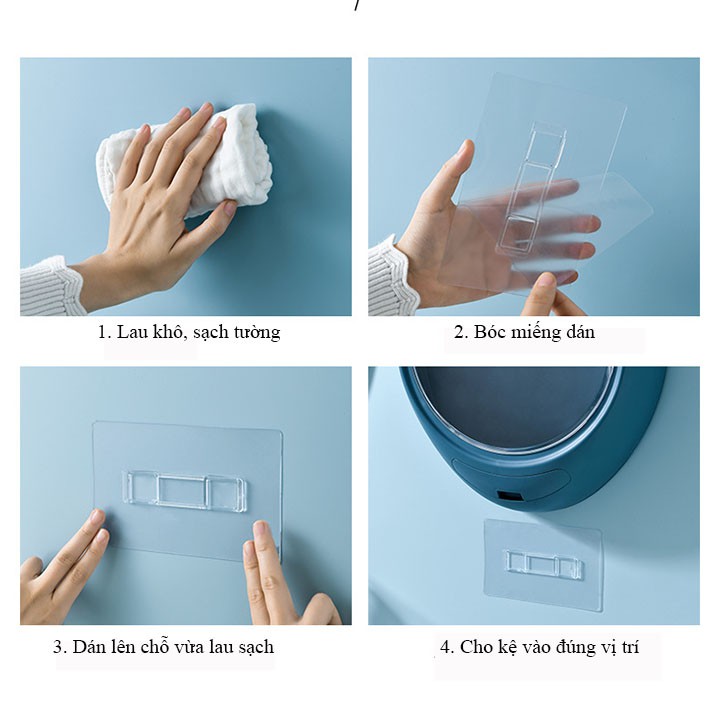 1. Lau khô, sạch tường

2. Bóc miếng dán

3. Dán lên chỗ vừa lau sạch

4. Cho kệ vào đúng vị trí