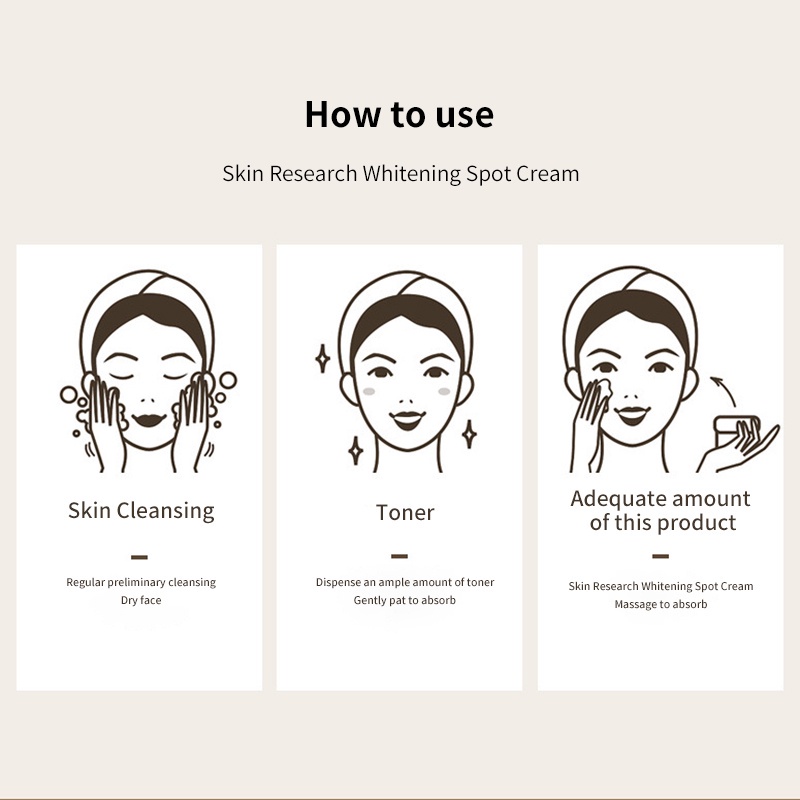 How to use

Skin Research Whitening Spot Cream

Skin Cleansing

Regular preliminary cleansing
Dry face

Toner

Dispense an ample amount of toner
Gently pat to absorb

Adequate amount of this product

Skin Research Whitening Spot Cream
Massage to absorb