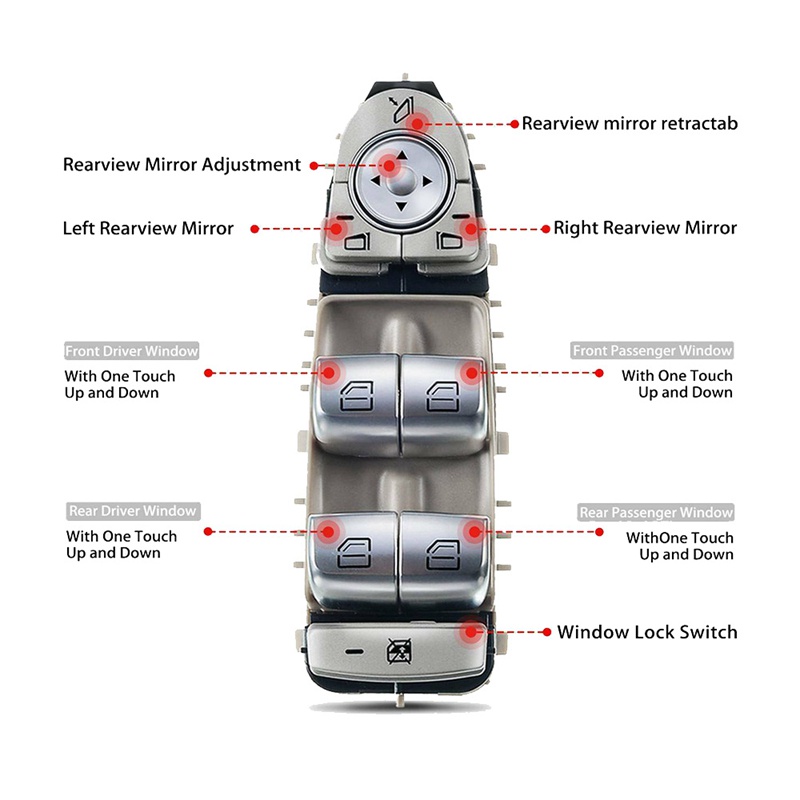 Rearview mirror retractab

Rearview Mirror Adjustment

Left Rearview Mirror

Right Rearview Mirror

Front Driver Window
With One Touch Up and Down

Front Passenger Window
With One Touch Up and Down

Rear Driver Window
With One Touch Up and Down

Rear Passenger Window
WithOne Touch Up and Down

Window Lock Switch