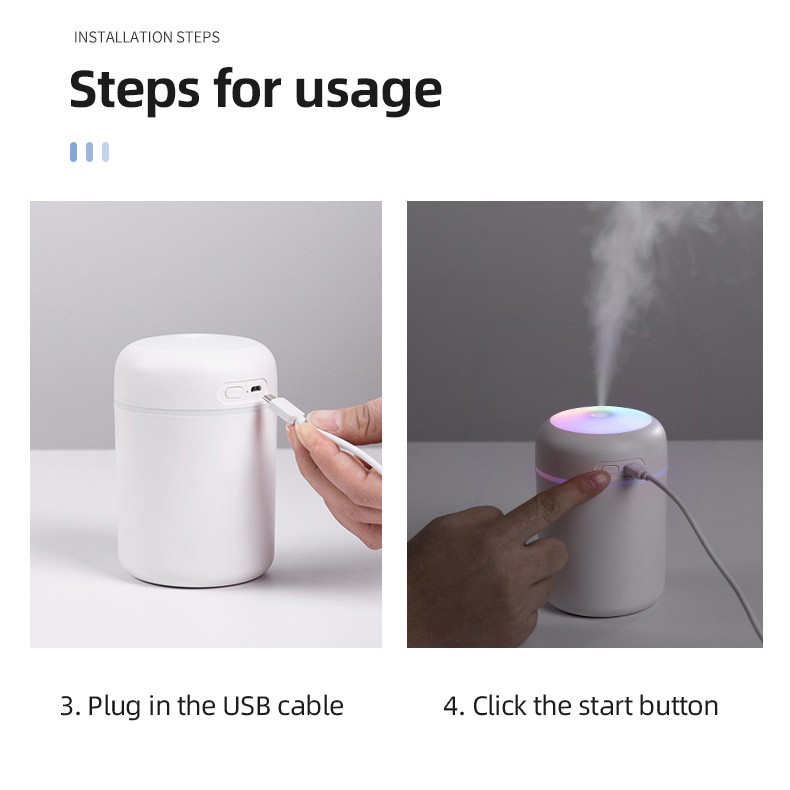 INSTALLATION STEPS

Steps for usage

3. Plug in the USB cable

4. Click the start button