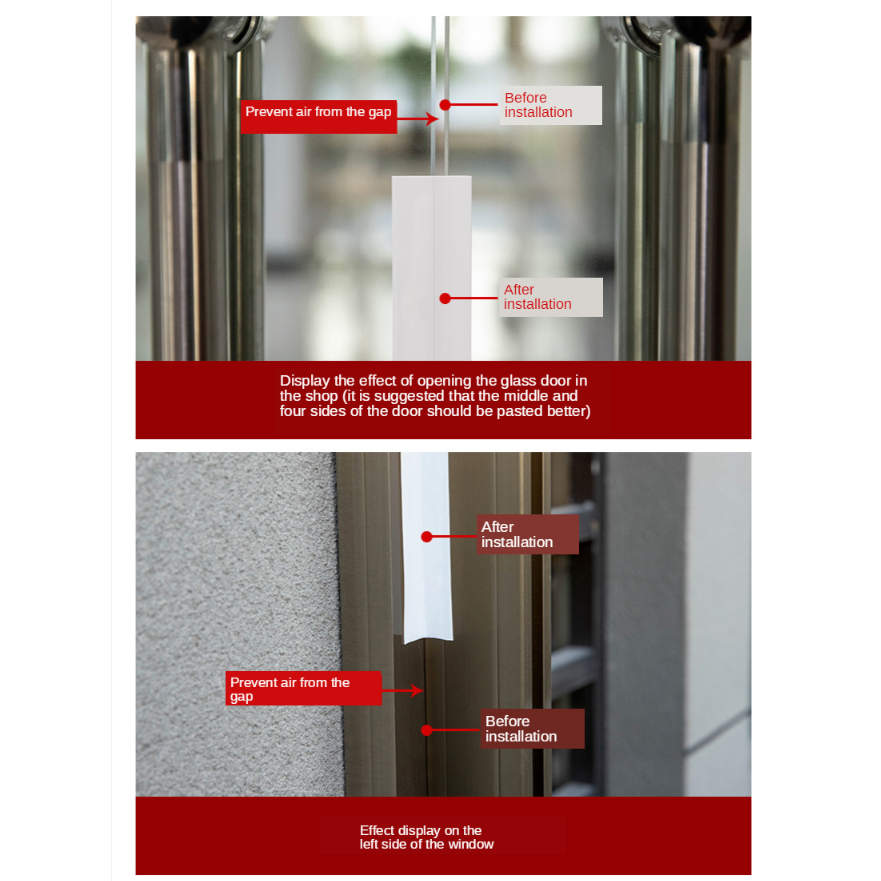 Prevent air from the gap

Before installation

After installation

Display the effect of opening the glass door in the shop (it is suggested that the middle and four sides of the door should be pasted better)

After installation

Prevent air from the gap

Before installation

Effect display on the left side of the window