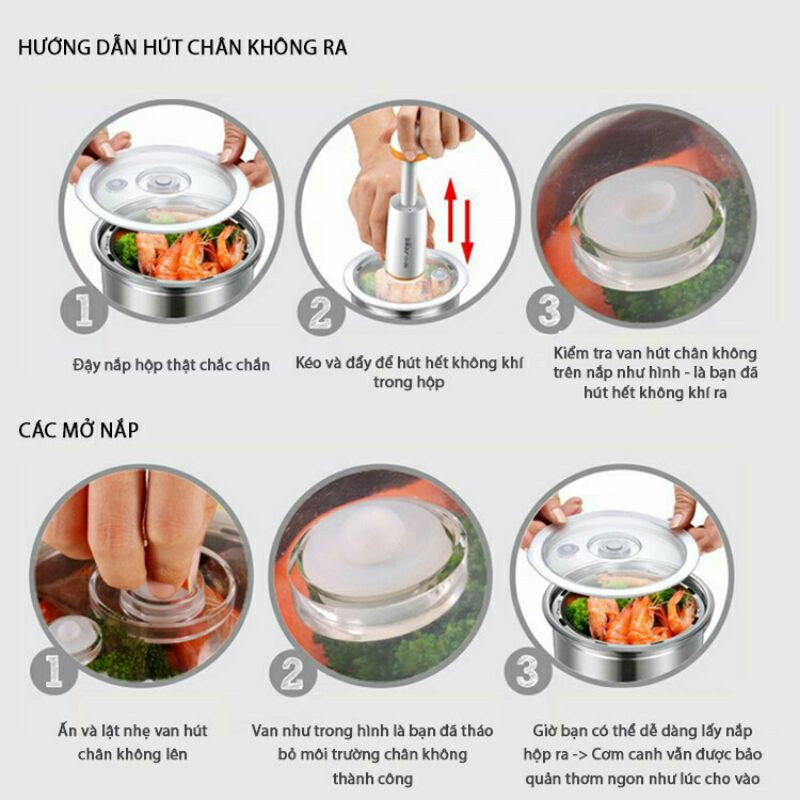 HƯỚNG DẪN HÚT CHÂN KHÔNG RA

1

Đậy nắp hộp thật chắc chắn

2

Kéo và đẩy để hút hết không khí trong hộp

3

Kiểm tra van hút chân không trên nắp như hình - là bạn đã hút hết không khí ra

CÁC MỞ NẮP

1

Ấn và lật nhẹ van hút chân không lên

2

Van như trong hình là bạn đã tháo bỏ môi trường chân không thành công

3

Giờ bạn có thể dễ dàng lấy nắp hộp ra -> Cơm canh vẫn được bảo quản thơm ngon như lúc cho vào