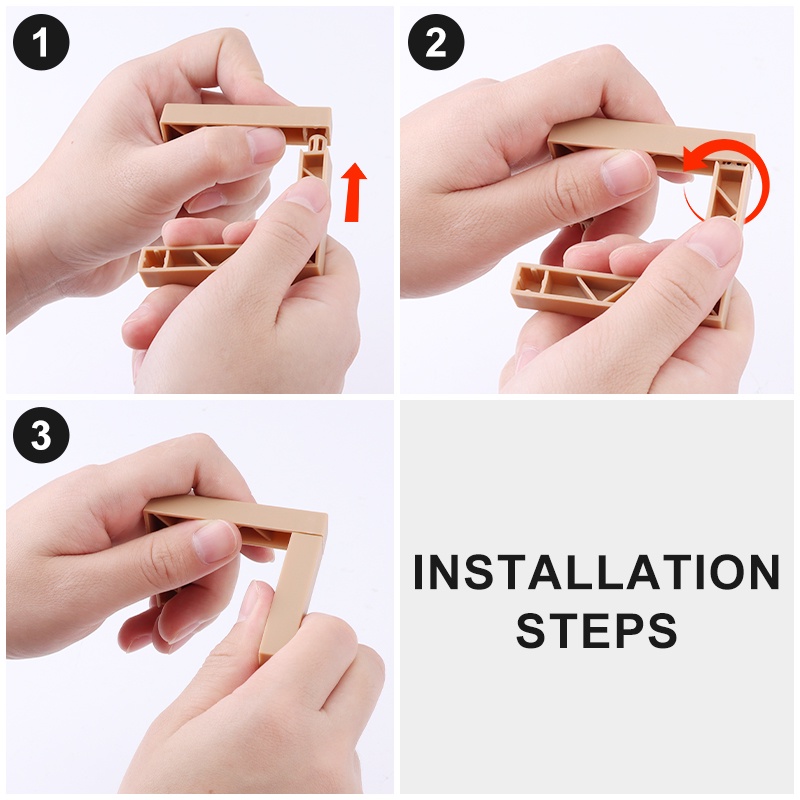 1

2

3

INSTALLATION STEPS