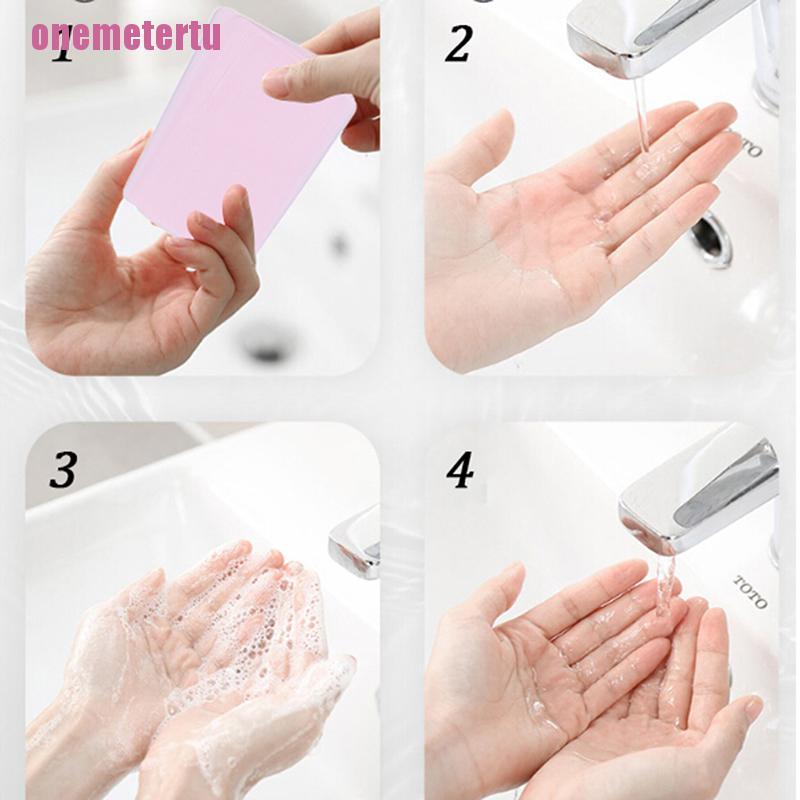 onemetertu
1
2
TOTO
3
4
TOTO