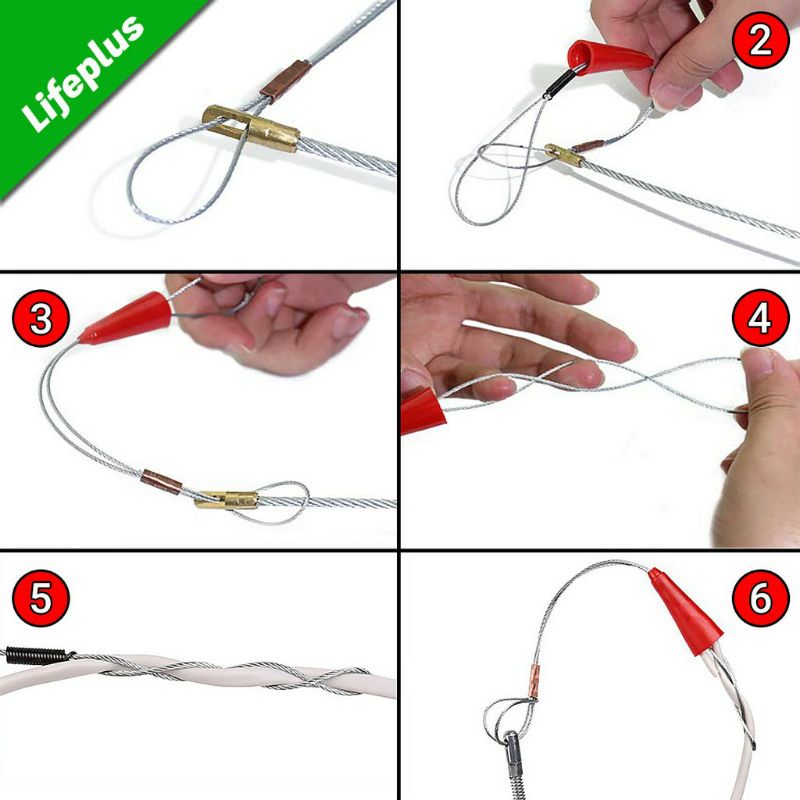 Lifeplus

2

3

4

5

6