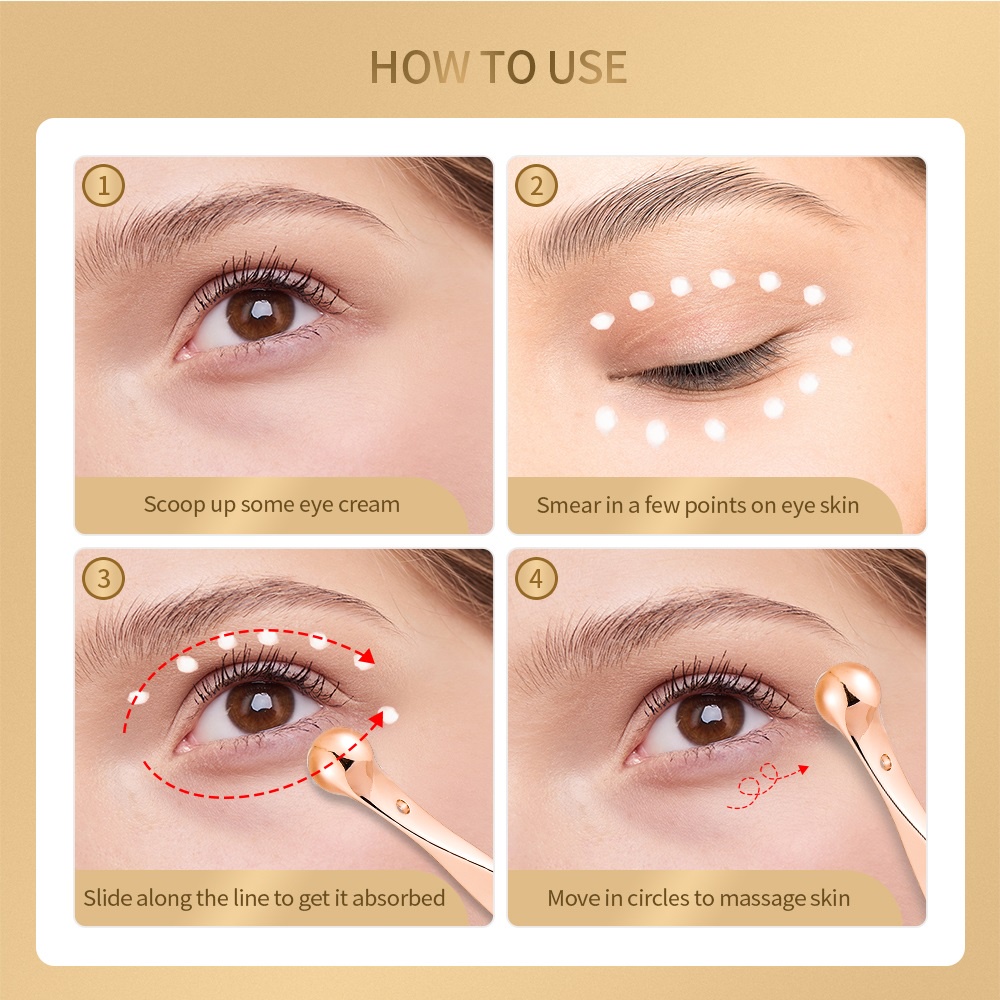 HOW TO USE

1

Scoop up some eye cream

2

Smear in a few points on eye skin

3

Slide along the line to get it absorbed

4

Move in circles to massage skin