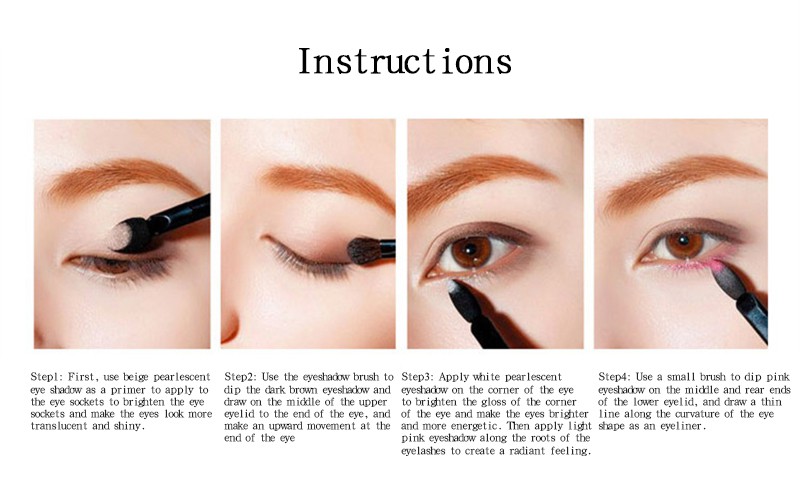 Instructions

Step1: First, use beige pearlescent eye shadow as a primer to apply to the eye sockets to brighten the eye sockets and make the eyes look more translucent and shiny.

Step2: Use the eyeshadow brush to dip the dark brown eyeshadow and draw on the middle of the upper eyelid to the end of the eye, and make an upward movement at the end of the eye

Step3: Apply white pearlescent eyeshadow on the corner of the eye to brighten the gloss of the corner of the eye and make the eyes brighter and more energetic. Then apply light pink eyeshadow along the roots of the eyelashes to create a radiant feeling.

Step4: Use a small brush to dip pink eyeshadow on the middle and rear ends of the lower eyelid, and draw a thin line along the curvature of the eye shape as an eyeliner.