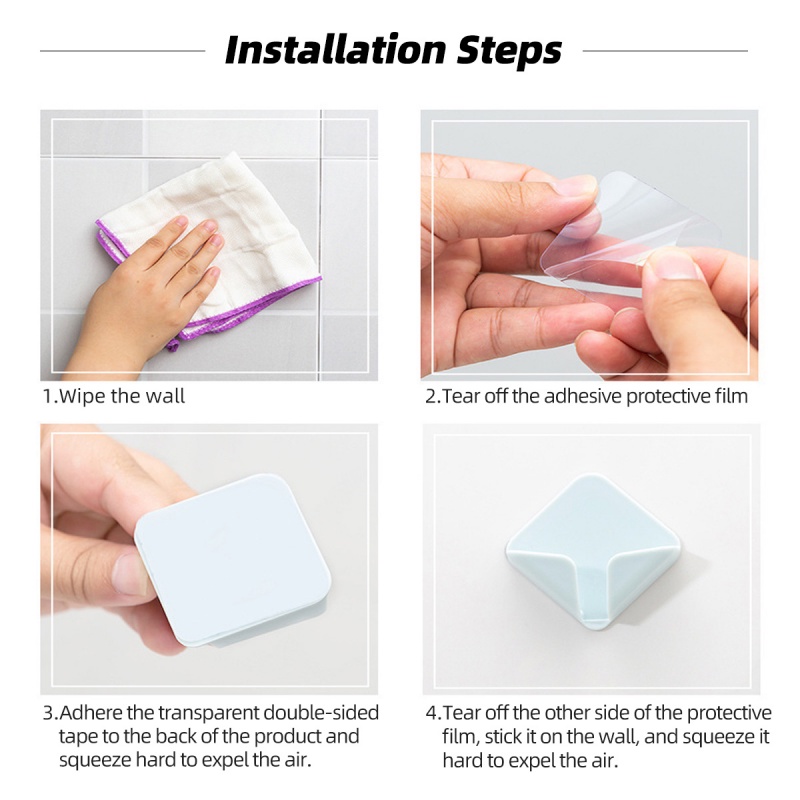 Installation Steps

1.Wipe the wall

2.Tear off the adhesive protective film

3.Adhere the transparent double-sided tape to the back of the product and squeeze hard to expel the air.

4.Tear off the other side of the protective film, stick it on the wall, and squeeze it hard to expel the air.