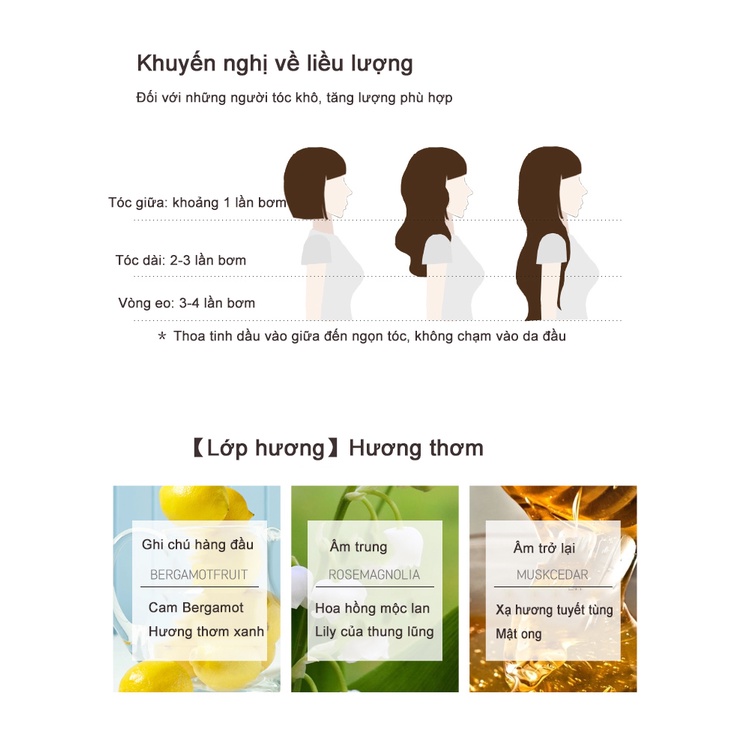 Khuyến nghị về liều lượng

Đối với những người tóc khô, tăng lượng phù hợp

Tóc giữa: khoảng 1 lần bơm

Tóc dài: 2-3 lần bơm

Vòng eo: 3-4 lần bơm

* Thoa tinh dầu vào giữa đến ngọn tóc, không chạm vào da đầu

【Lớp hương】Hương thơm

Ghi chú hàng đầu
BERGAMOTFRUIT
Cam Bergamot
Hương thơm xanh

Âm trung
ROSEMAGNOLIA
Hoa hồng mộc lan
Lily của thung lũng

Âm trở lại
MUSKCEDAR
Xạ hương tuyết tùng
Mật ong