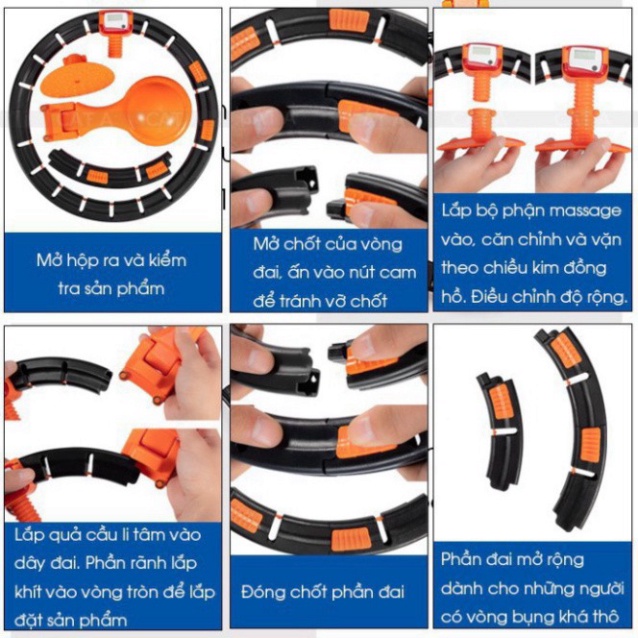 Mở hộp ra và kiểm tra sản phẩm

Mở chốt của vòng đai, ấn vào nút cam để tránh vỡ chốt

Lắp bộ phận massage vào, căn chỉnh và vặn theo chiều kim đồng hồ. Điều chỉnh độ rộng.

Lắp quả cầu li tâm vào dây đai. Phần rãnh lắp khít vào vòng tròn để lắp đặt sản phẩm

Đóng chốt phần đai

Phần đai mở rộng dành cho những người có vòng bụng khá thô