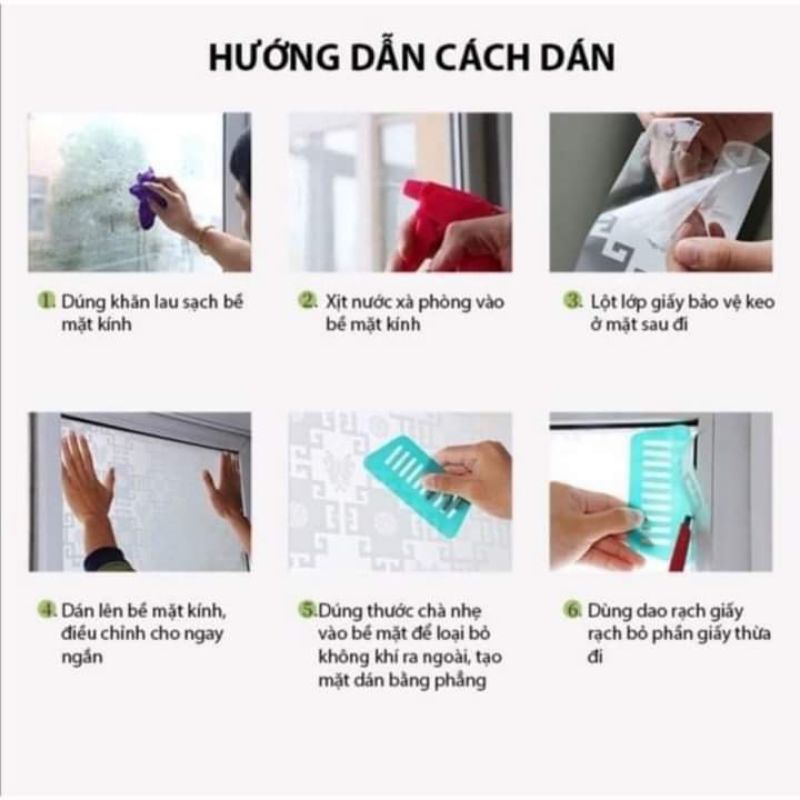 HƯỚNG DẪN CÁCH DÁN

1. Dùng khăn lau sạch bề mặt kính

2. Xịt nước xà phòng vào bề mặt kính

3. Lột lớp giấy bảo vệ keo ở mặt sau đi

4. Dán lên bề mặt kính, điều chỉnh cho ngay ngắn

5. Dùng thước chà nhẹ vào bề mặt để loại bỏ không khí ra ngoài, tạo mặt dán bằng phẳng

6. Dùng dao rạch giấy rạch bỏ phần giấy thừa đi