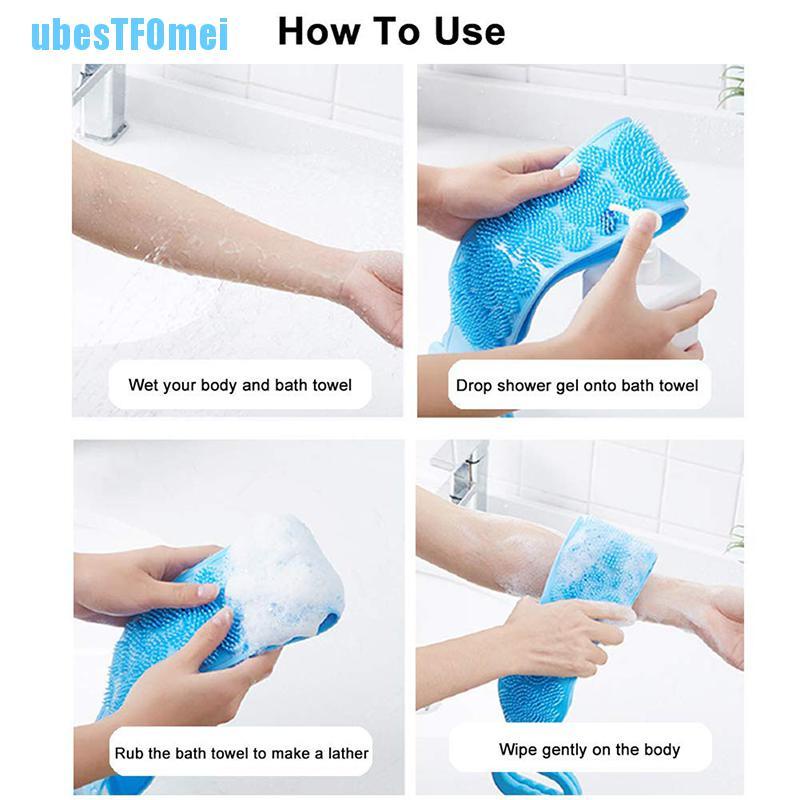 ubesTFOmei

How To Use

Wet your body and bath towel

Drop shower gel onto bath towel

Rub the bath towel to make a lather

Wipe gently on the body