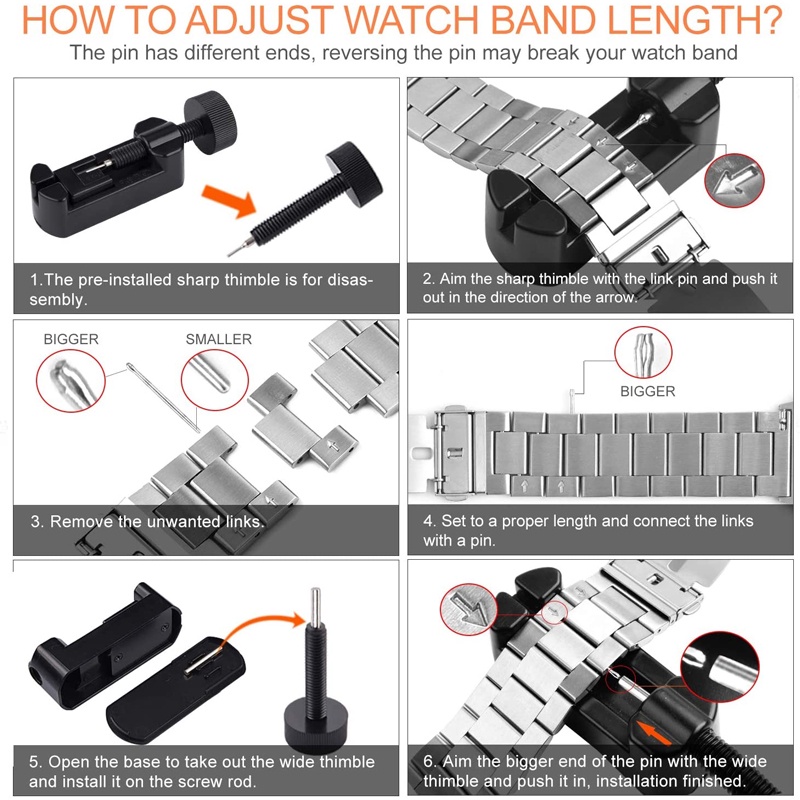 HOW TO ADJUST WATCH BAND LENGTH?

The pin has different ends, reversing the pin may break your watch band

1.The pre-installed sharp thimble is for disassembly.

2. Aim the sharp thimble with the link pin and push it out in the direction of the arrow.

BIGGER

SMALLER

3. Remove the unwanted links.

BIGGER

4. Set to a proper length and connect the links with a pin.

5. Open the base to take out the wide thimble and install it on the screw rod.

6. Aim the bigger end of the pin with the wide thimble and push it in, installation finished.