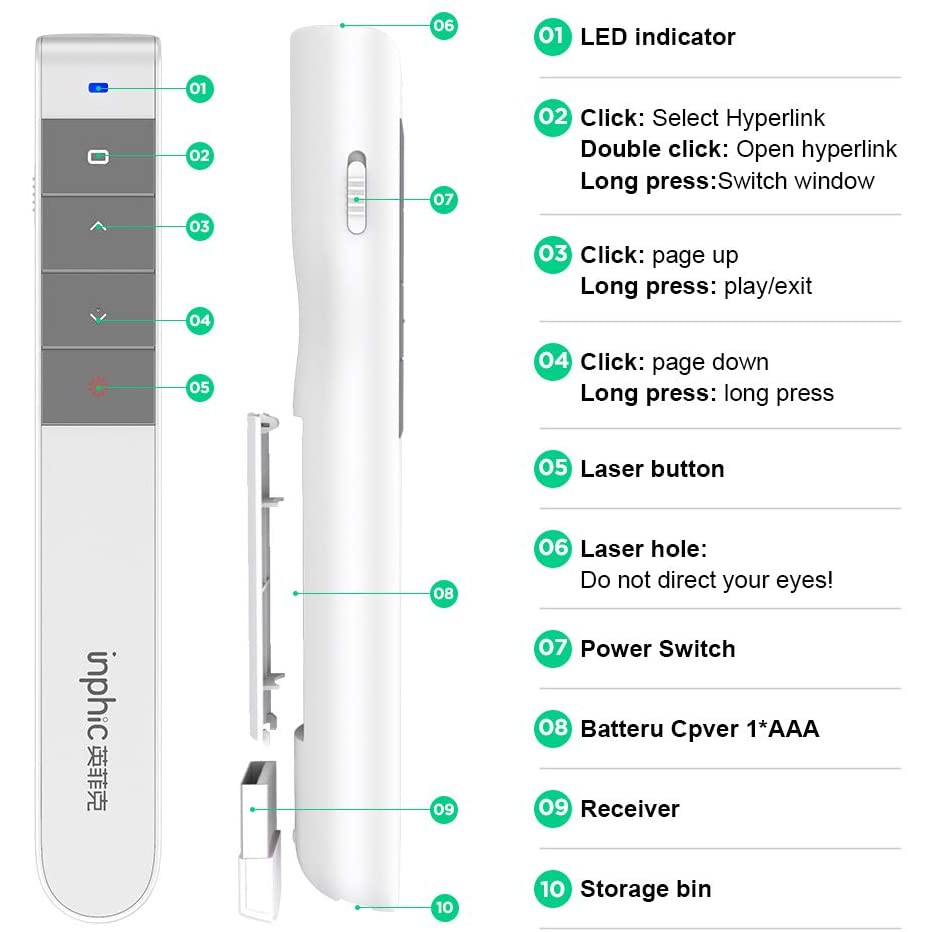 01
02
03
04
05
inphic 英菲克
06
07
08
09
10

01 LED indicator

02 Click: Select Hyperlink
Double click: Open hyperlink
Long press:Switch window

03 Click: page up
Long press: play/exit

04 Click: page down
Long press: long press

05 Laser button

06 Laser hole:
Do not direct your eyes!

07 Power Switch

08 Batteru Cpver 1*AAA

09 Receiver

10 Storage bin