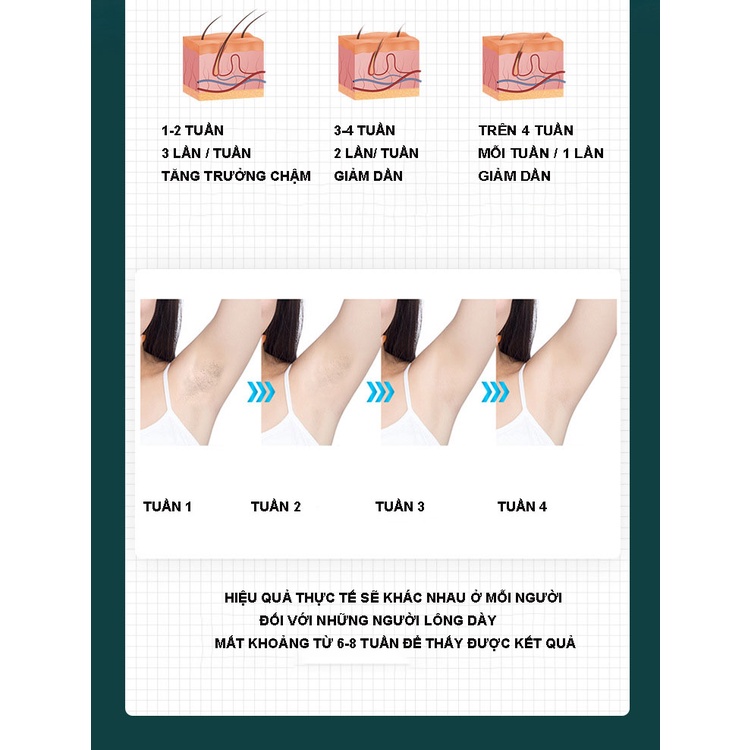 1-2 TUẦN
3 LẦN / TUẦN
TĂNG TRƯỞNG CHẬM

3-4 TUẦN
2 LẦN/ TUẦN
GIẢM DẦN

TRÊN 4 TUẦN
MỖI TUẦN / 1 LẦN
GIẢM DẦN

TUẦN 1

TUẦN 2

TUẦN 3

TUẦN 4

HIỆU QUẢ THỰC TẾ SẼ KHÁC NHAU Ở MỖI NGƯỜI
ĐỐI VỚI NHỮNG NGƯỜI LÔNG DÀY
MẤT KHOẢNG TỪ 6-8 TUẦN ĐỂ THẤY ĐƯỢC KẾT QUẢ